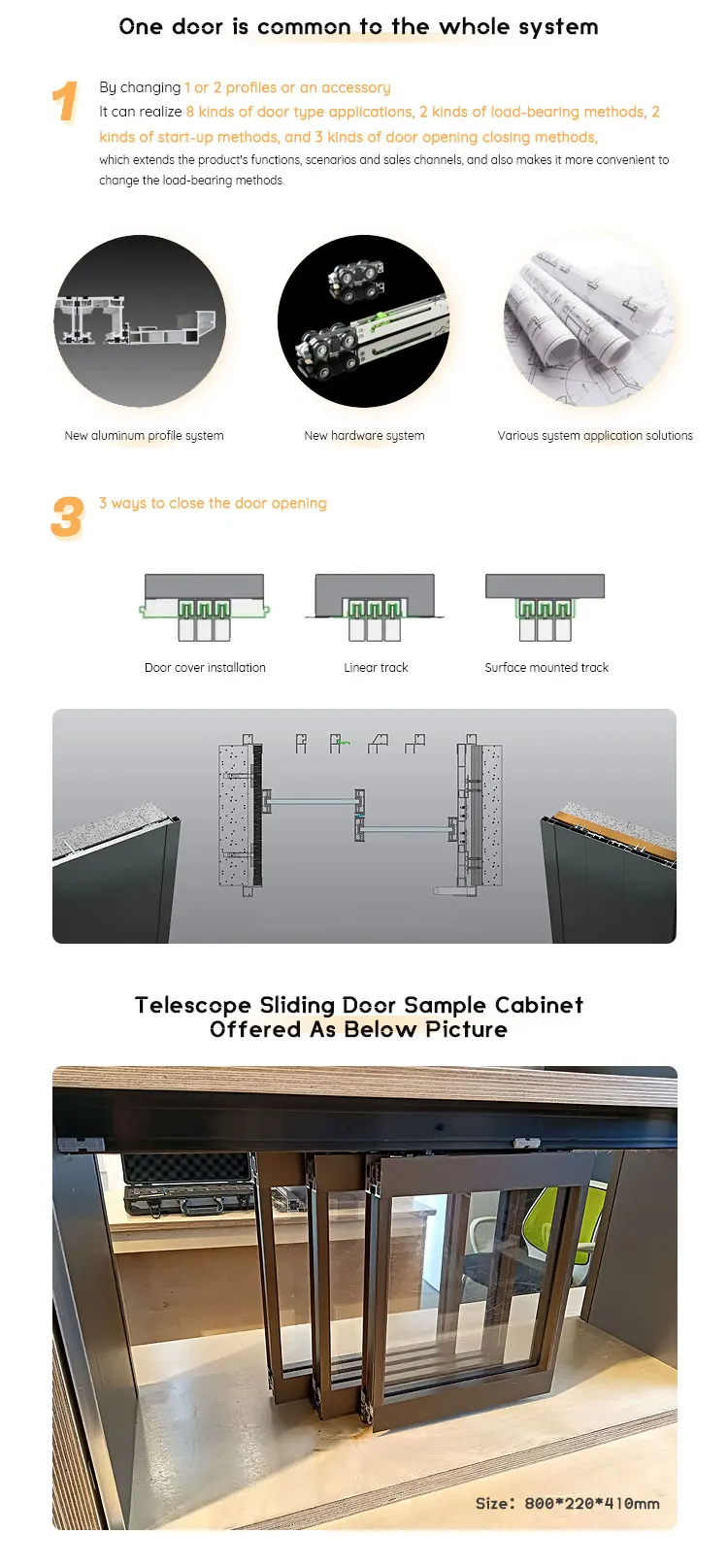 One door is common to the whole system

1

By changing 1 or 2 profiles or an accessory

It can realize 8 kinds of door type applications, 2 kinds of load-bearing methods, 2 kinds of start-up methods, and 3 kinds of door opening closing methods,

which extends the product's functions, scenarios and sales channels, and also makes it more convenient to change the load-bearing methods.

New aluminum profile system

New hardware system

Various system application solutions

3

3 ways to close the door opening

Door cover installation

Linear track

Surface mounted track

Telescope Sliding Door Sample Cabinet Offered As Below Picture

Size: 800*220*410mm