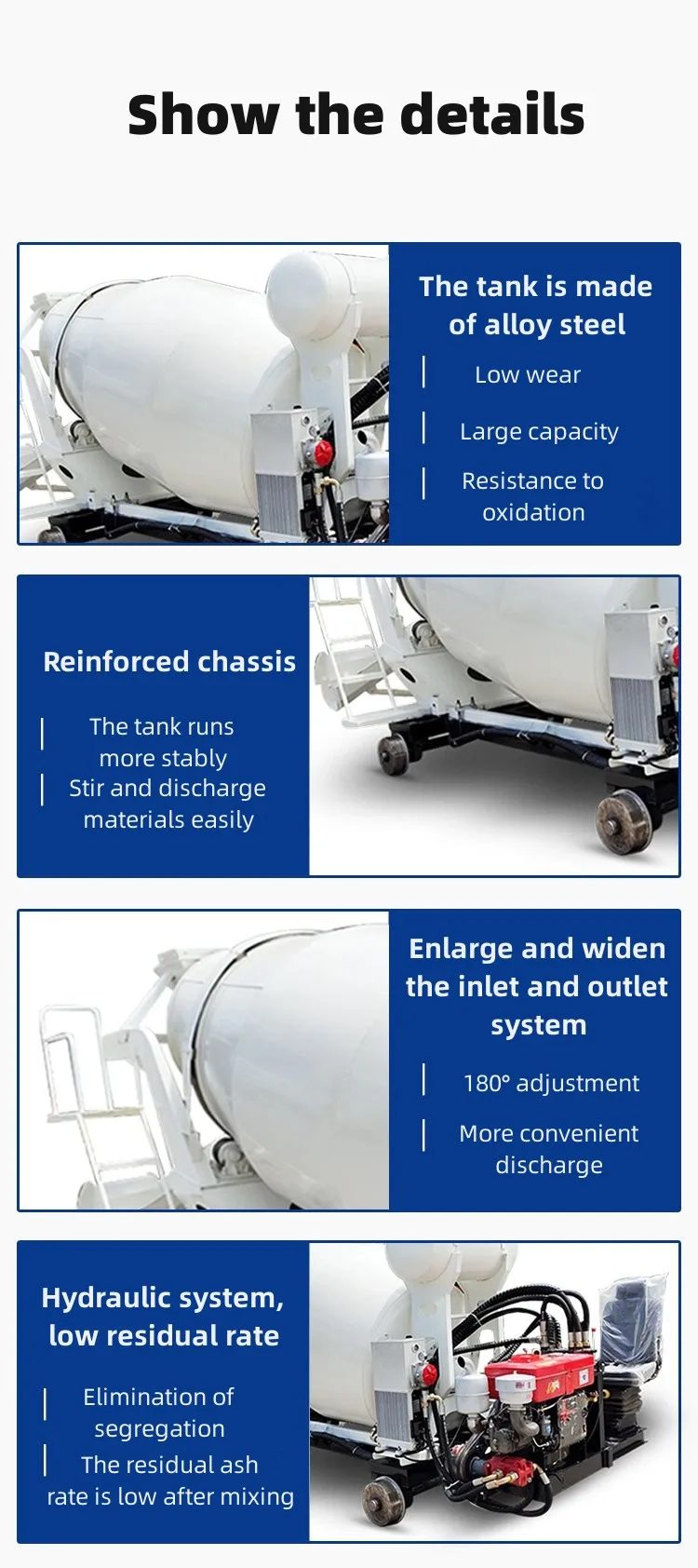 Show the details

The tank is made of alloy steel

Low wear

Large capacity

Resistance to oxidation

Reinforced chassis

The tank runs more stably

Stir and discharge materials easily

Enlarge and widen the inlet and outlet system

180° adjustment

More convenient discharge

Hydraulic system, low residual rate

Elimination of segregation

The residual ash rate is low after mixing