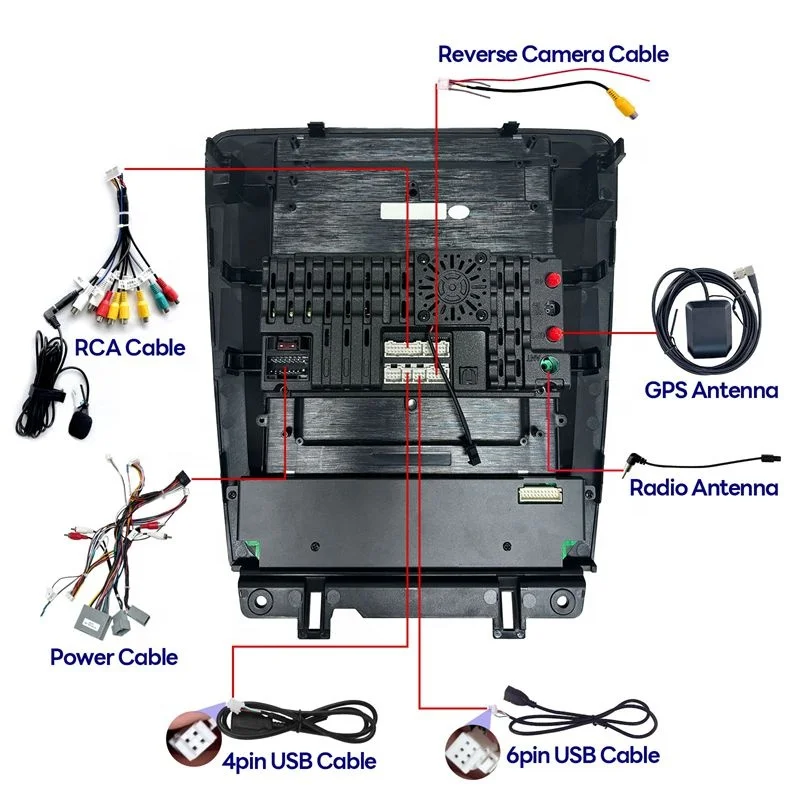 Reverse Camera Cable

RCA Cable

GPS Antenna

Radio Antenna

Power Cable

4pin USB Cable

6pin USB Cable