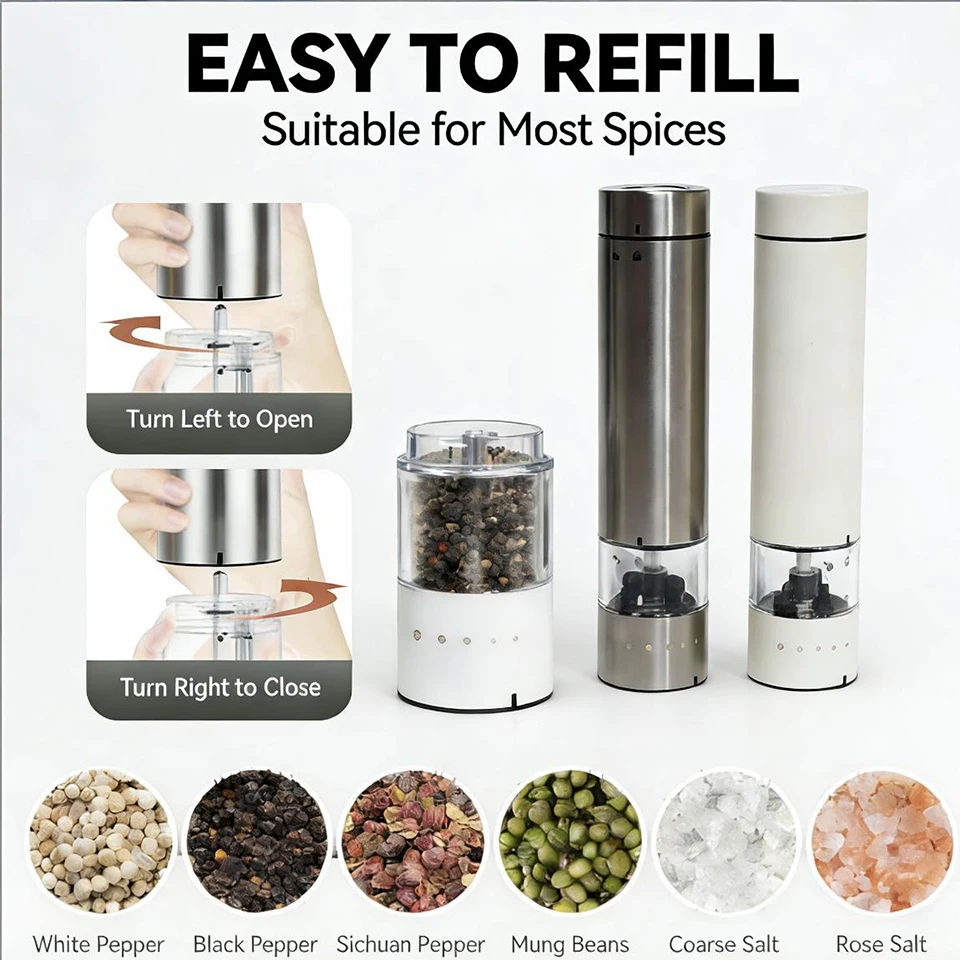 EASY TO REFILL
Suitable for Most Spices

Turn Left to Open

Turn Right to Close

White Pepper Black Pepper Sichuan Pepper Mung Beans Coarse Salt Rose Salt