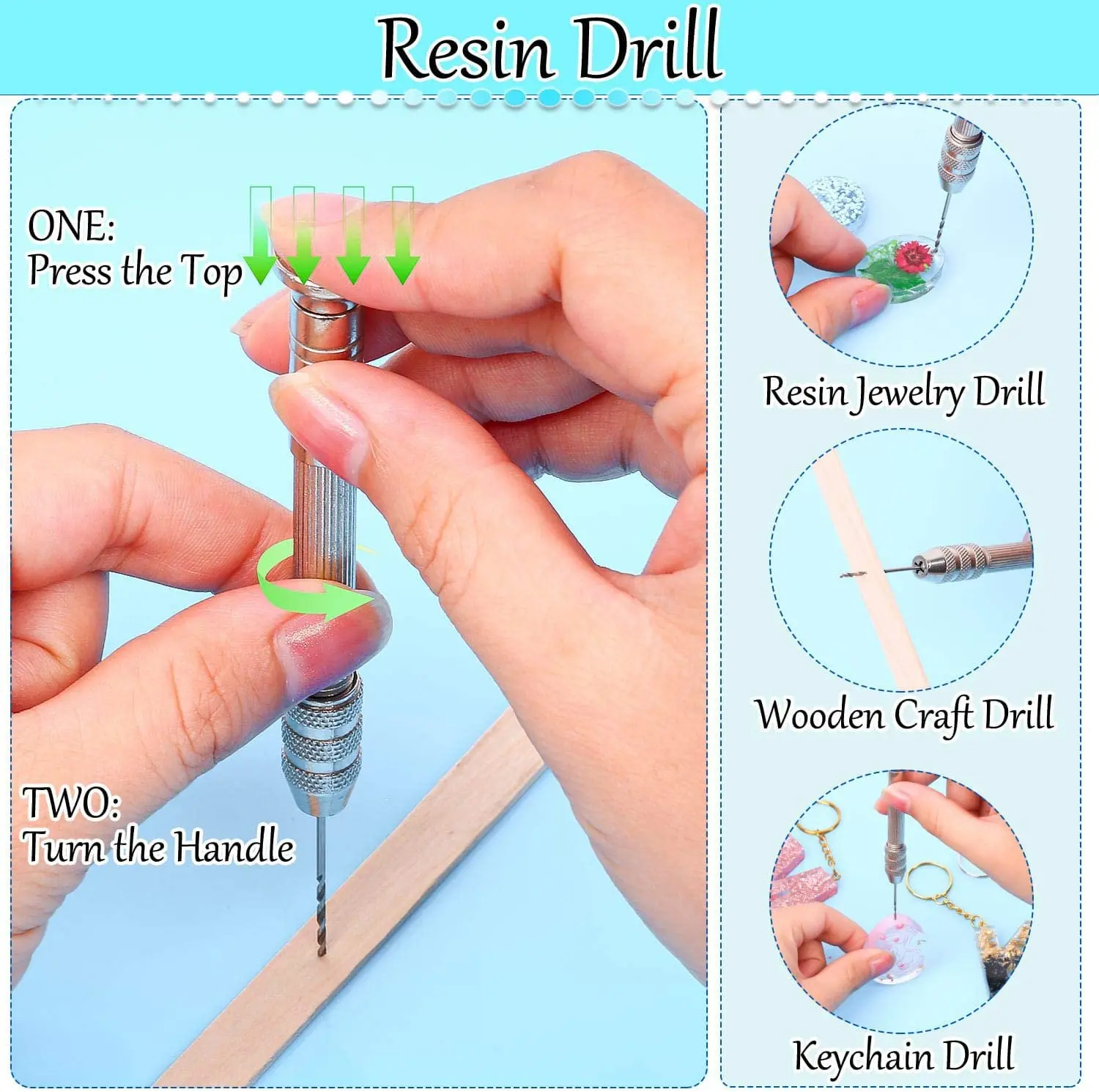 Resin Drill

ONE:
Press the Top

TWO:
Turn the Handle

Resin Jewelry Drill

Wooden Craft Drill

Keychain Drill