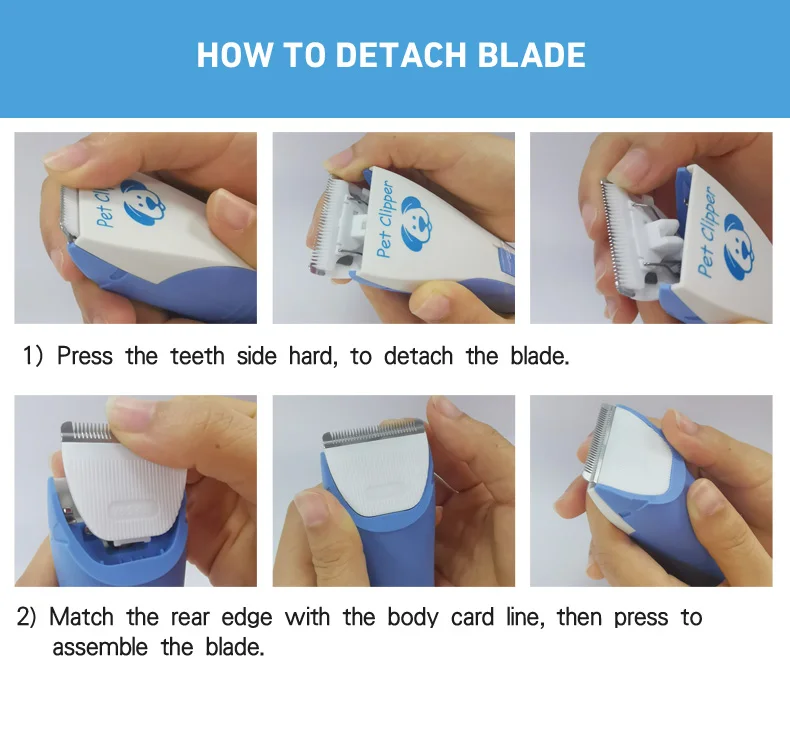 HOW TO DETACH BLADE

Pet Cl

Pet Clipper

Pet Clipper

1) Press the teeth side hard, to detach the blade.

2) Match the rear edge with the body card line, then press to assemble the blade.