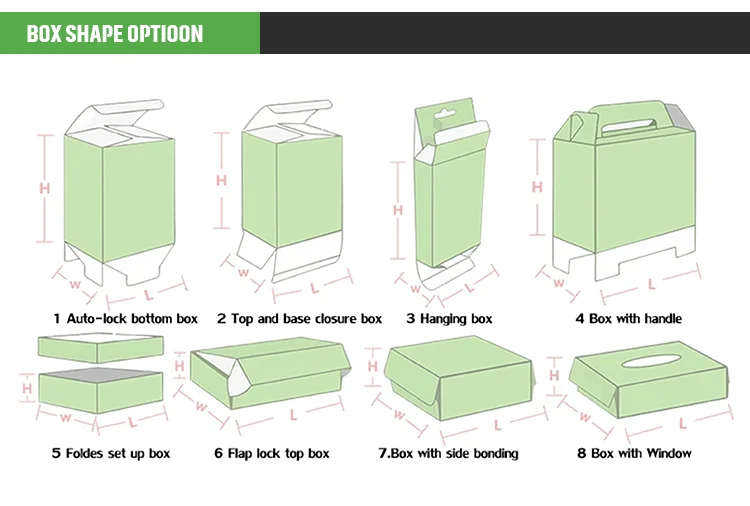 BOX SHAPE OPTIOON

H
W
L
1 Auto-lock bottom box

H
W
L
2 Top and base closure box

H
W
L
3 Hanging box

H
W
L
4 Box with handle

H
W
L
5 Foldes set up box

H
W
L
6 Flap lock top box

H
W
L
7.Box with side bonding

H
W
L
8 Box with Window