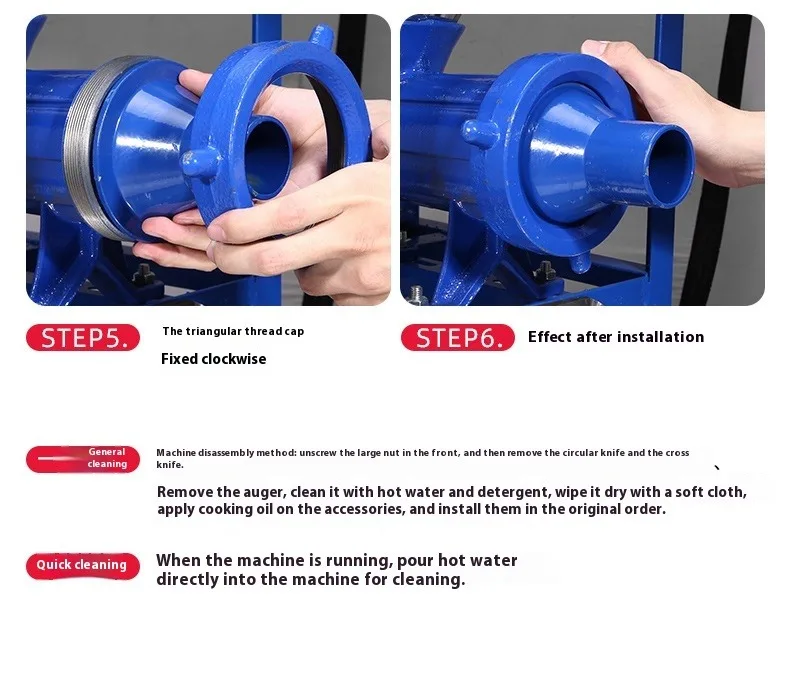 STEP5.

The triangular thread cap

Fixed clockwise

STEP6.

Effect after installation

General cleaning

Machine disassembly method: unscrew the large nut in the front, and then remove the circular knife and the cross knife.

Remove the auger, clean it with hot water and detergent, wipe it dry with a soft cloth, apply cooking oil on the accessories, and install them in the original order.

Quick cleaning

When the machine is running, pour hot water directly into the machine for cleaning.