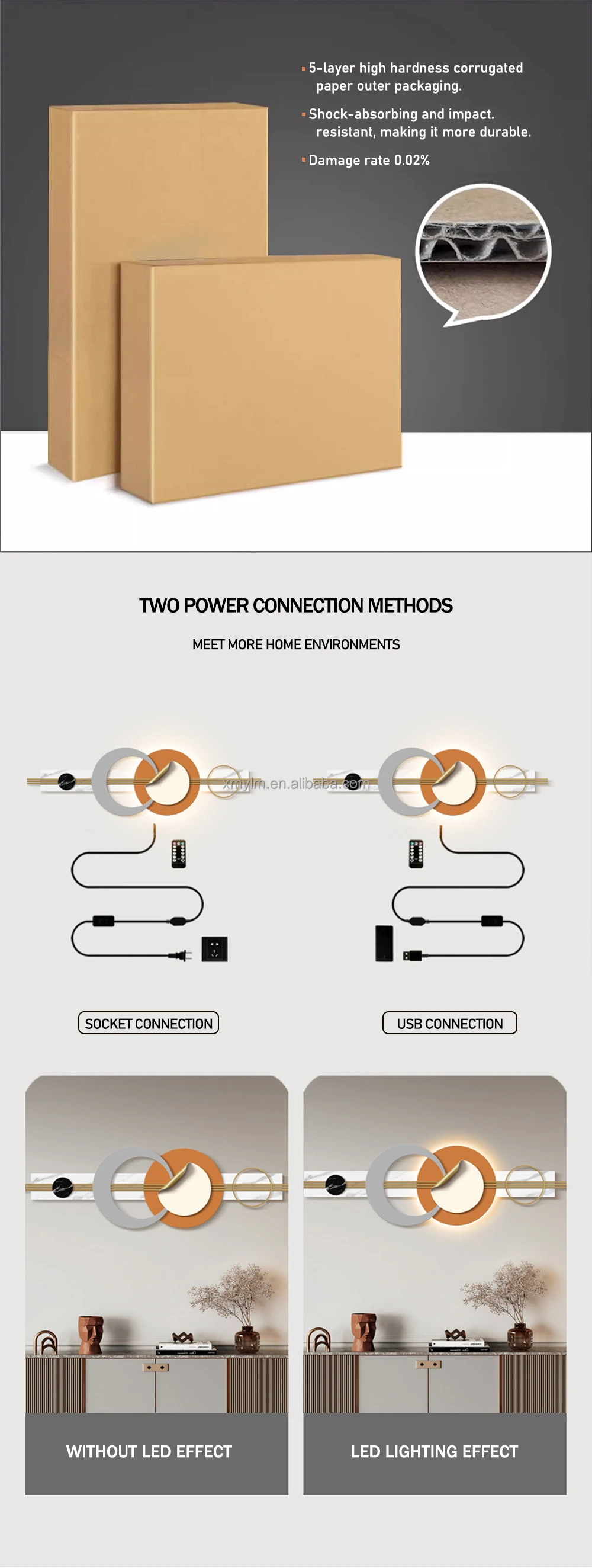 ▪ 5-layer high hardness corrugated paper outer packaging.

▪ Shock-absorbing and impact. resistant, making it more durable.

▪ Damage rate 0.02%

TWO POWER CONNECTION METHODS

MEET MORE HOME ENVIRONMENTS

xmylm.en.alibaba.com

SOCKET CONNECTION

USB CONNECTION

WITHOUT LED EFFECT

LED LIGHTING EFFECT