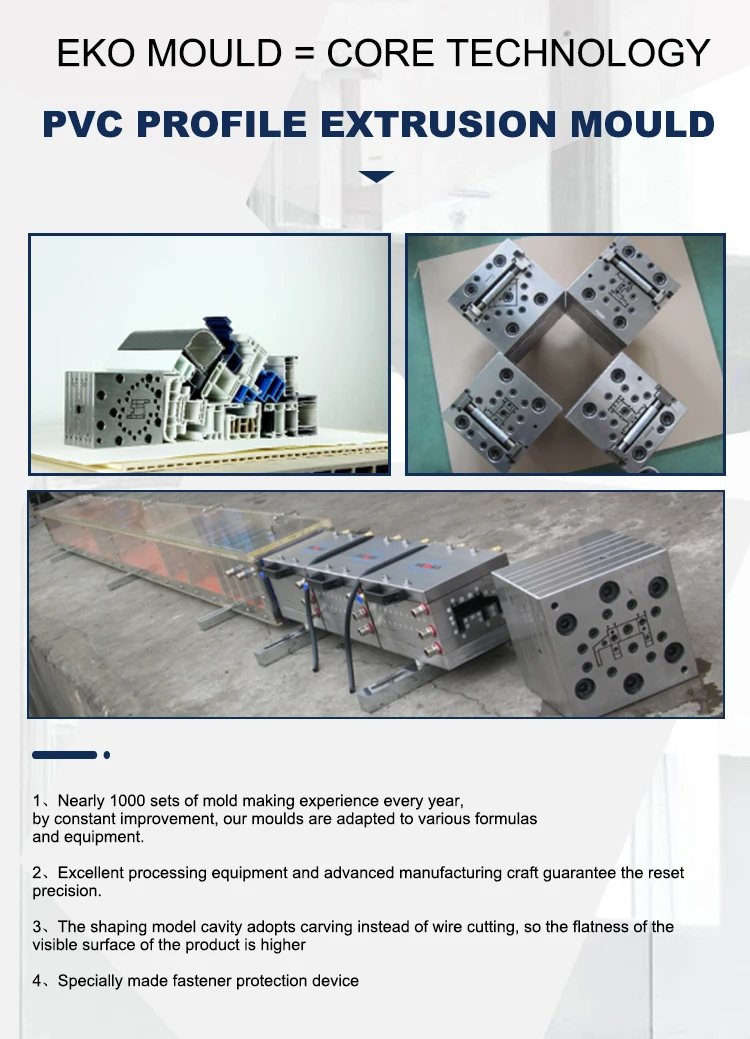 EKO MOULD = CORE TECHNOLOGY

PVC PROFILE EXTRUSION MOULD

1、Nearly 1000 sets of mold making experience every year, by constant improvement, our moulds are adapted to various formulas and equipment.

2、Excellent processing equipment and advanced manufacturing craft guarantee the reset precision.

3、The shaping model cavity adopts carving instead of wire cutting, so the flatness of the visible surface of the product is higher

4、Specially made fastener protection device