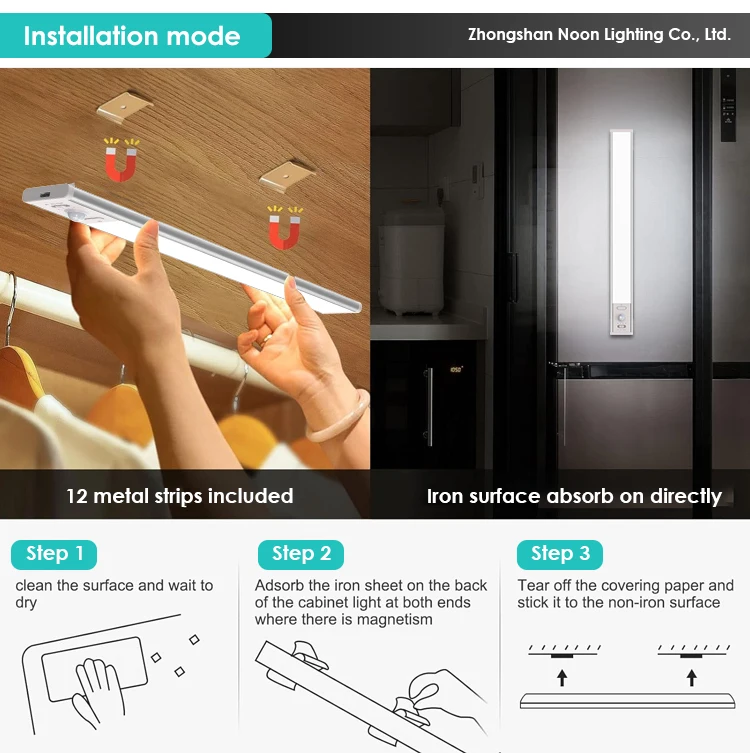 Installation mode

Zhongshan Noon Lighting Co., Ltd.

12 metal strips included

Iron surface absorb on directly

Step 1
clean the surface and wait to dry

Step 2
Adsorb the iron sheet on the back of the cabinet light at both ends where there is magnetism

Step 3
Tear off the covering paper and stick it to the non-iron surface