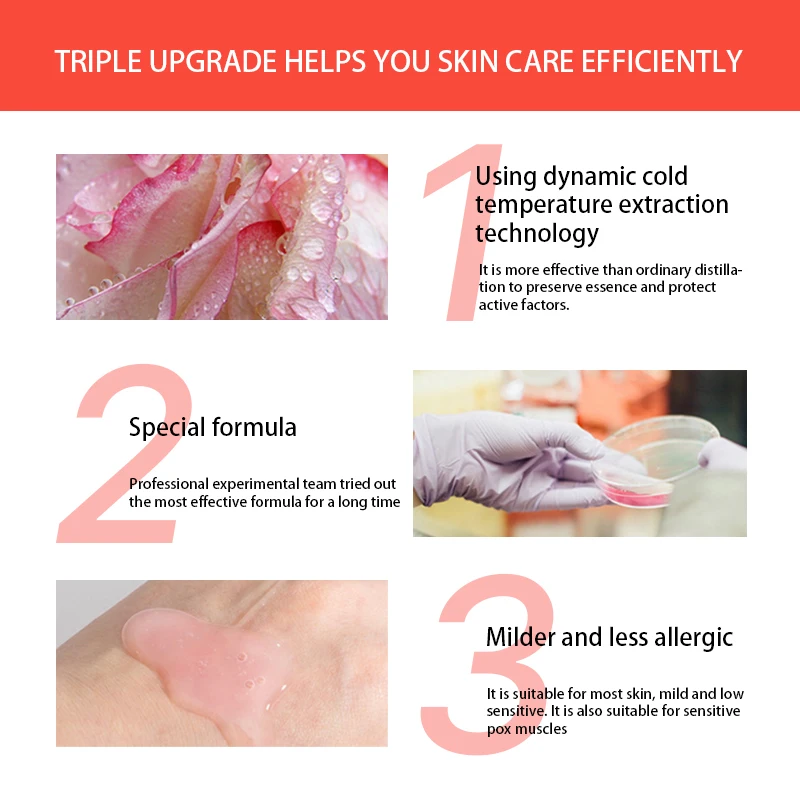 TRIPLE UPGRADE HELPS YOU SKIN CARE EFFICIENTLY

1

Using dynamic cold temperature extraction technology

It is more effective than ordinary distillation to preserve essence and protect active factors.

2

Special formula

Professional experimental team tried out the most effective formula for a long time

3

Milder and less allergic

It is suitable for most skin, mild and low sensitive. It is also suitable for sensitive pox muscles