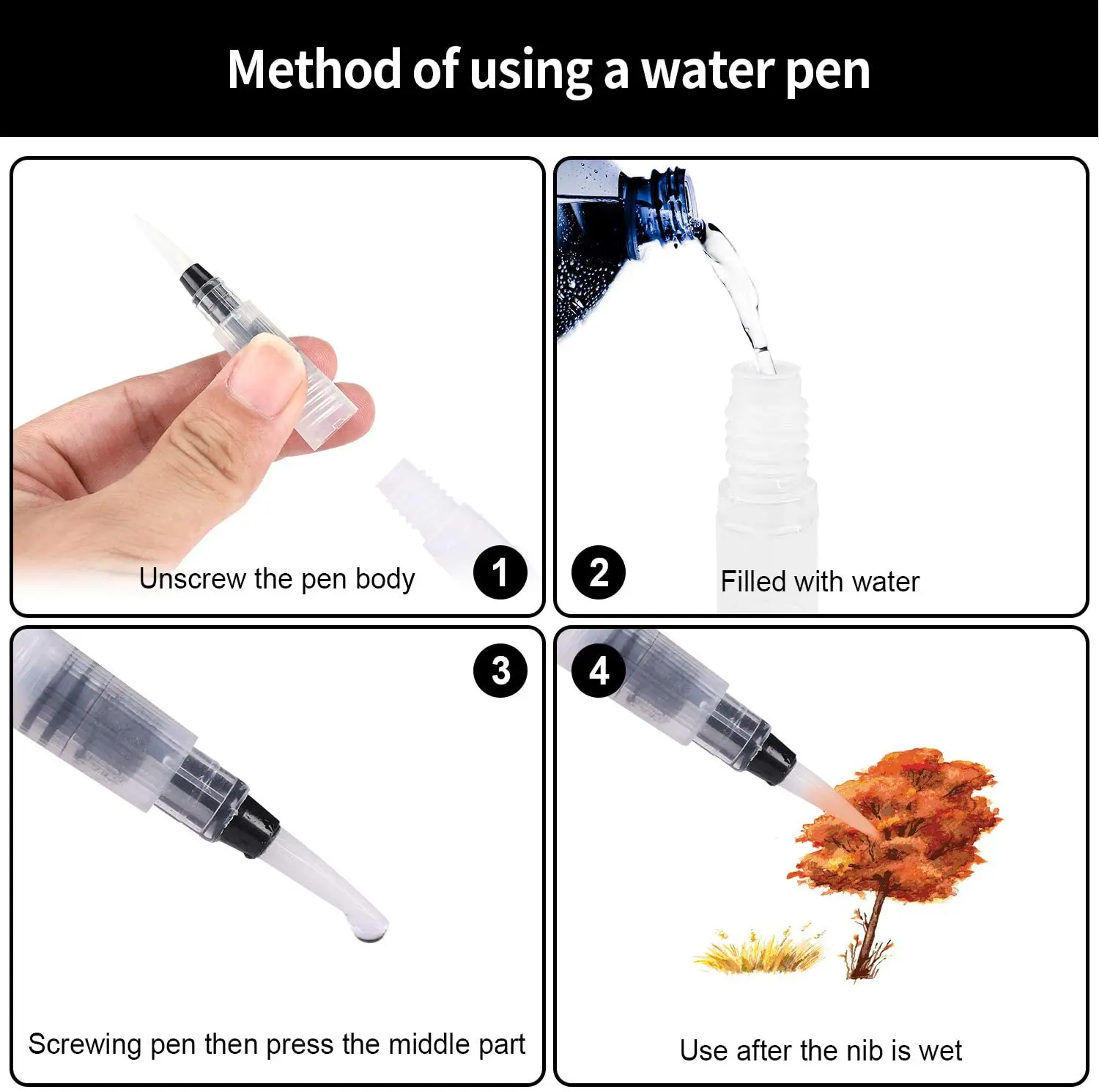 Method of using a water pen

Unscrew the pen body

1

2

Filled with water

3

Screwing pen then press the middle part

4

Use after the nib is wet