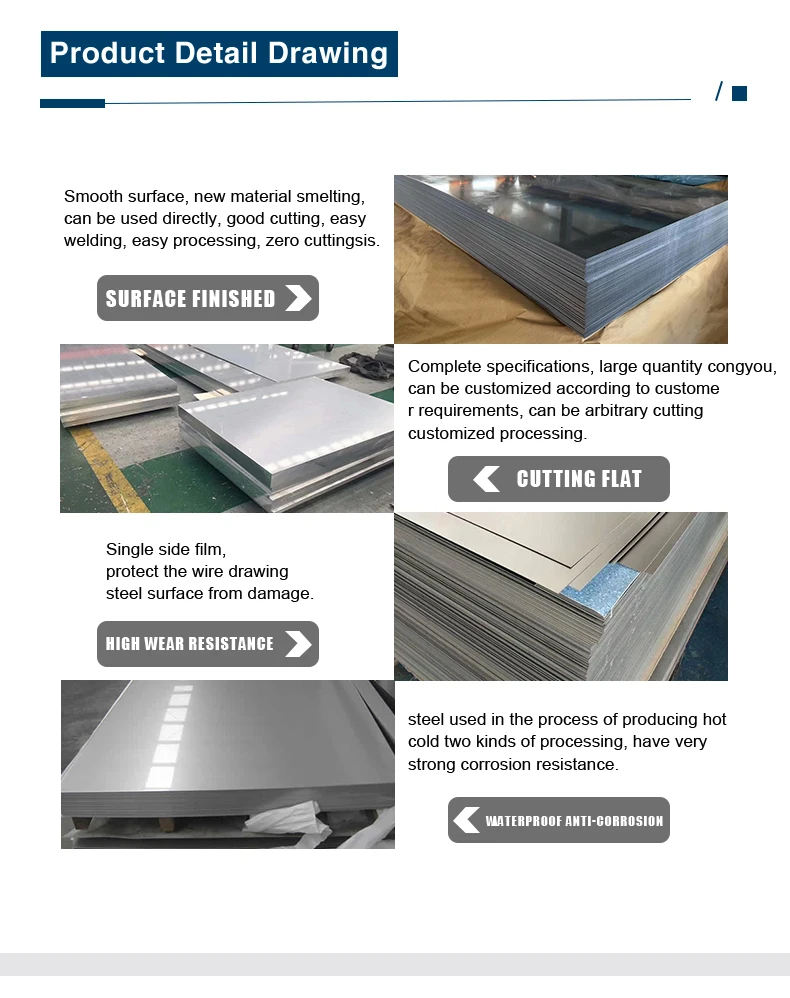 Product Detail Drawing

/

Smooth surface, new material smelting, can be used directly, good cutting, easy welding, easy processing, zero cuttingsis.

SURFACE FINISHED

Complete specifications, large quantity congyou, can be customized according to custome r requirements, can be arbitrary cutting customized processing.

CUTTING FLAT

Single side film, protect the wire drawing steel surface from damage.

HIGH WEAR RESISTANCE

steel used in the process of producing hot cold two kinds of processing, have very strong corrosion resistance.

WATERPROOF ANTI-CORROSION