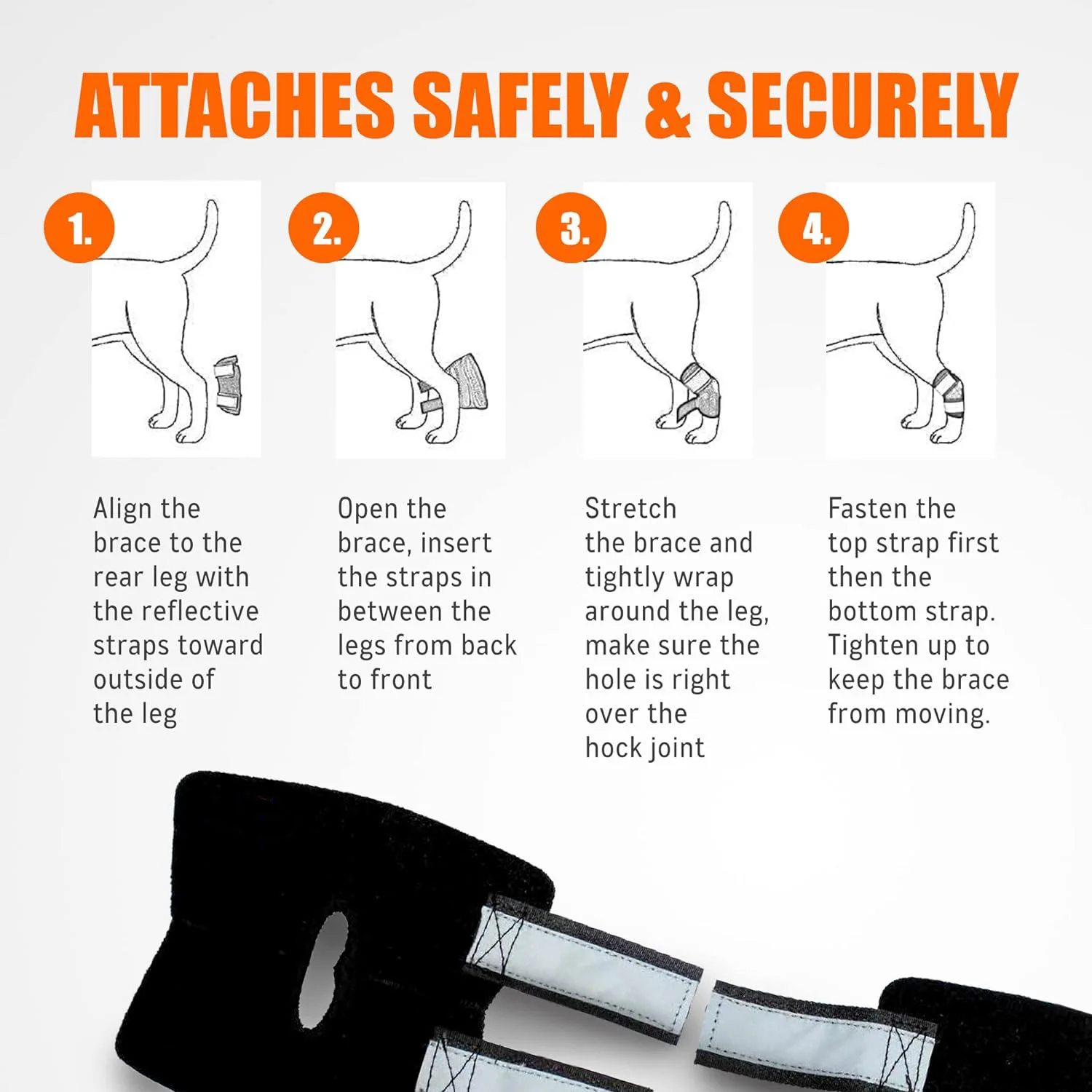 ATTACHES SAFELY & SECURELY

1.

Align the brace to the rear leg with the reflective straps toward outside of the leg

2.

Open the brace, insert the straps in between the legs from back to front

3.

Stretch the brace and tightly wrap around the leg, make sure the hole is right over the hock joint

4.

Fasten the top strap first then the bottom strap. Tighten up to keep the brace from moving.