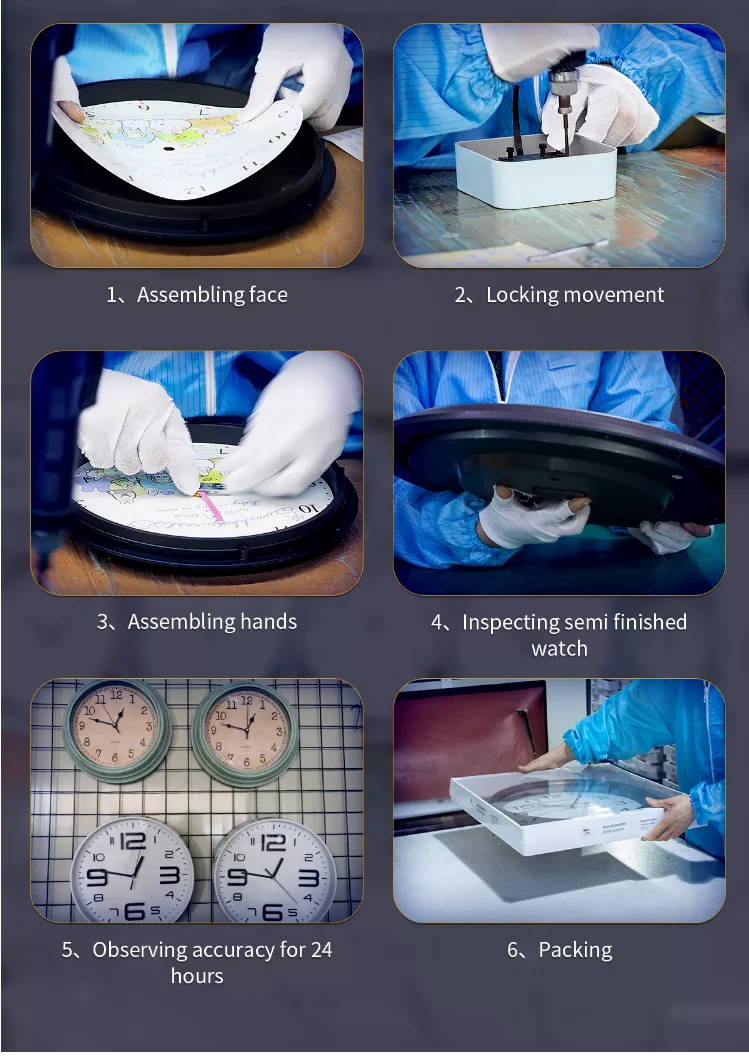 1、Assembling face

2、Locking movement

3、Assembling hands

4、Inspecting semi finished watch

5、Observing accuracy for 24 hours

6、Packing