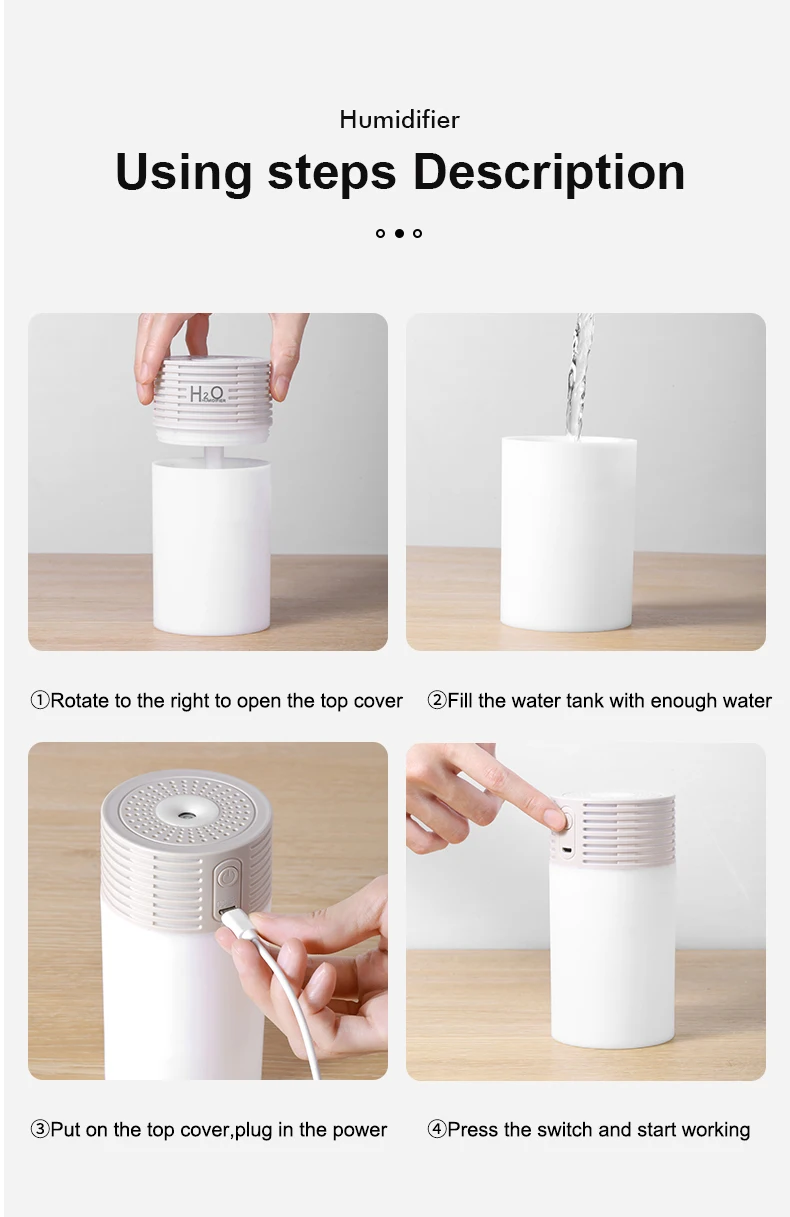 Humidifier

Using steps Description

$H_2O$

①Rotate to the right to open the top cover

②Fill the water tank with enough water

③Put on the top cover,plug in the power

④Press the switch and start working