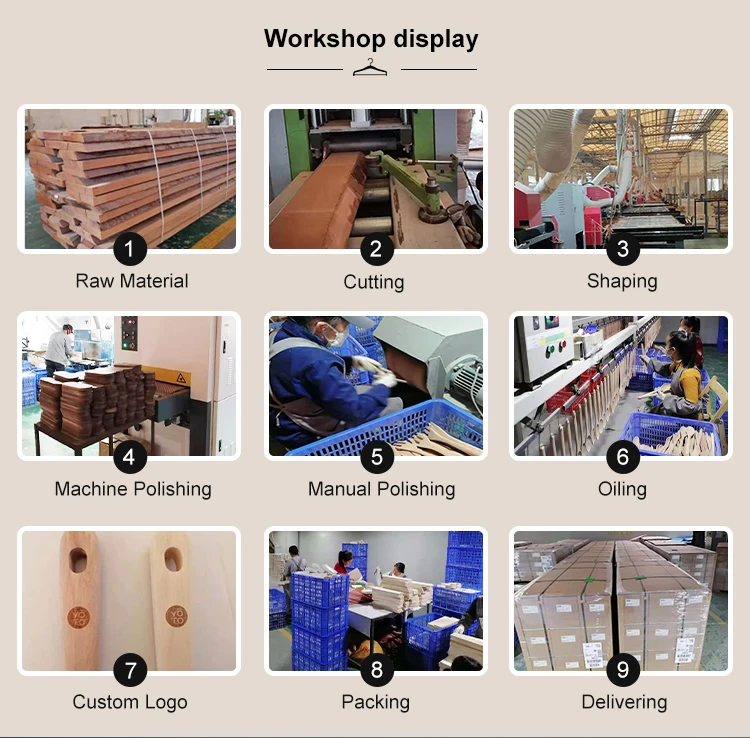 Workshop display

1
Raw Material

2
Cutting

3
Shaping

4
Machine Polishing

5
Manual Polishing

6
Oiling

YO TO

YO TO

7
Custom Logo

8
Packing

9
Delivering