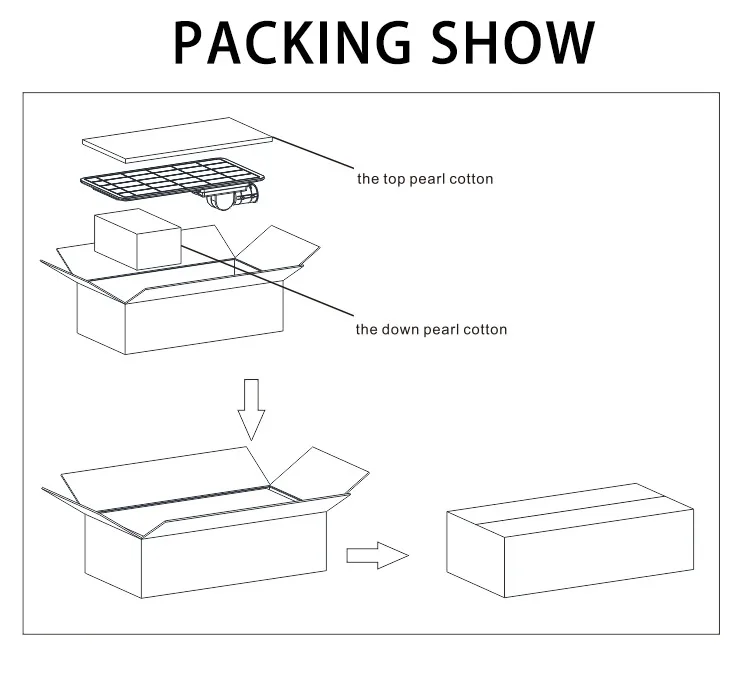 PACKING SHOW

the top pearl cotton

the down pearl cotton