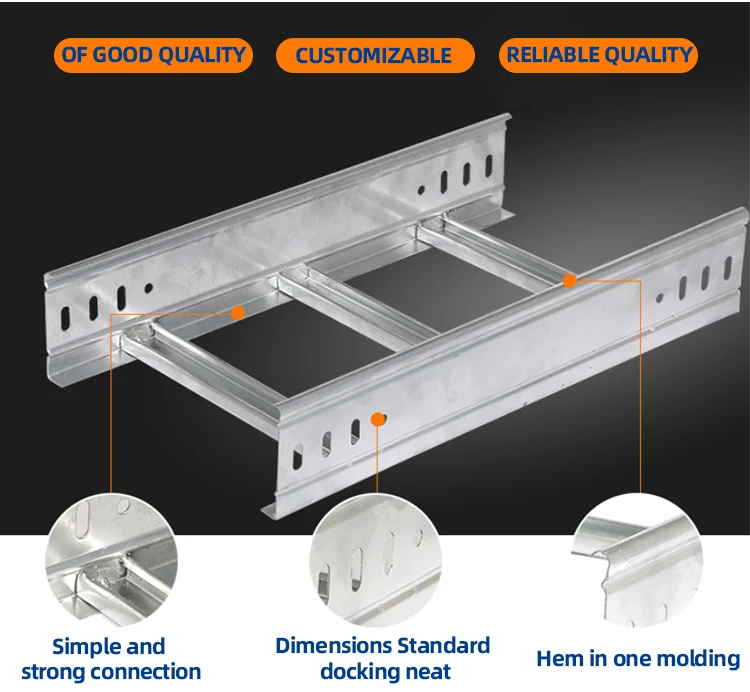 OF GOOD QUALITY

CUSTOMIZABLE

RELIABLE QUALITY

Simple and strong connection

Dimensions Standard docking neat

Hem in one molding