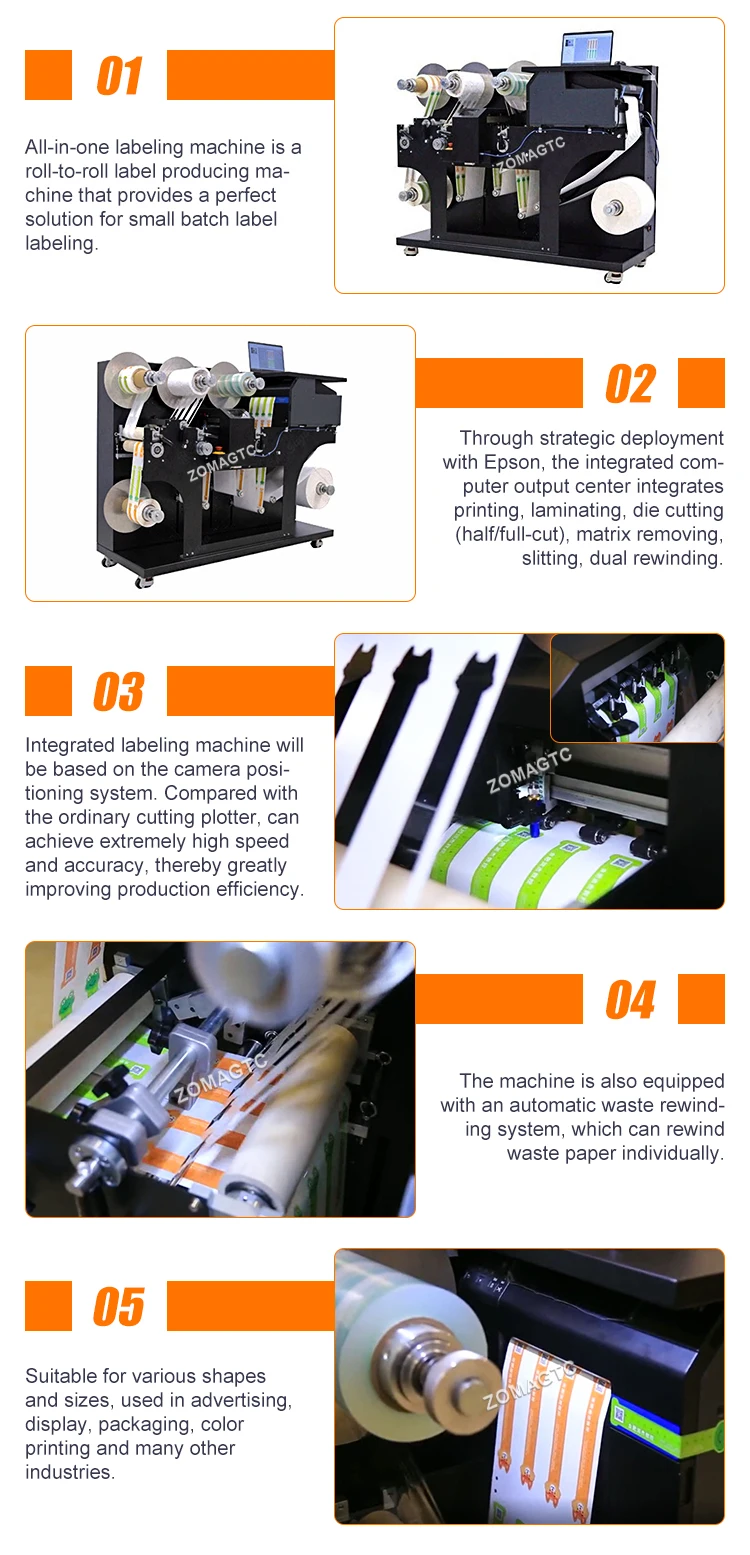 01

All-in-one labeling machine is a roll-to-roll label producing machine that provides a perfect solution for small batch label labeling.

ZOMAGTC

ZOMAGTC

02

Through strategic deployment with Epson, the integrated computer output center integrates printing, laminating, die cutting (half/full-cut), matrix removing, slitting, dual rewinding.

03

Integrated labeling machine will be based on the camera positioning system. Compared with the ordinary cutting plotter, can achieve extremely high speed and accuracy, thereby greatly improving production efficiency.

ZOMAGTC

ZOMAGTC

04

The machine is also equipped with an automatic waste rewinding system, which can rewind waste paper individually.

05

Suitable for various shapes and sizes, used in advertising, display, packaging, color printing and many other industries.

ZOMAGTC