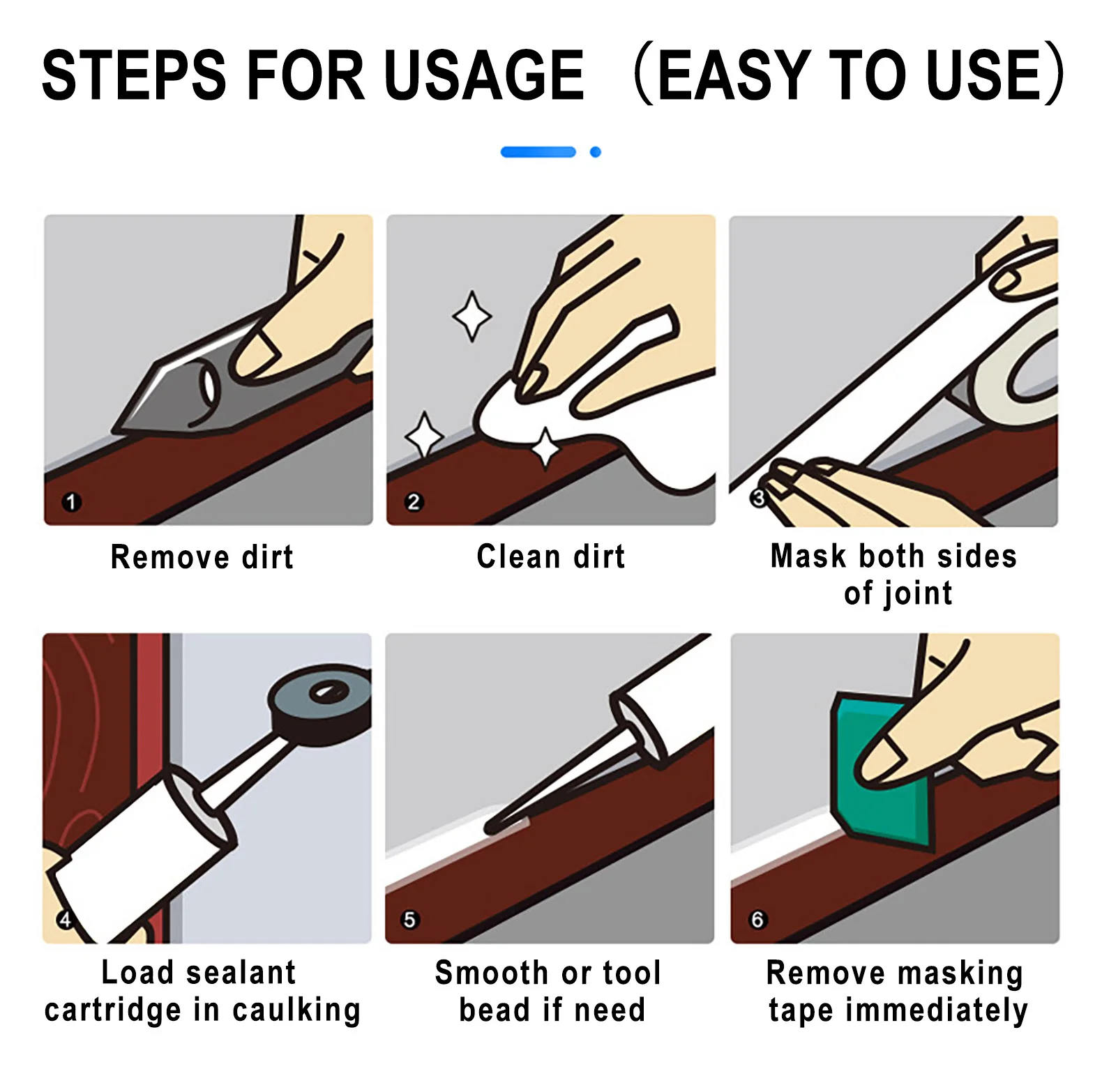 STEPS FOR USAGE （EASY TO USE）

1

Remove dirt

2

Clean dirt

3

Mask both sides of joint

4

Load sealant cartridge in caulking

5

Smooth or tool bead if need

6

Remove masking tape immediately