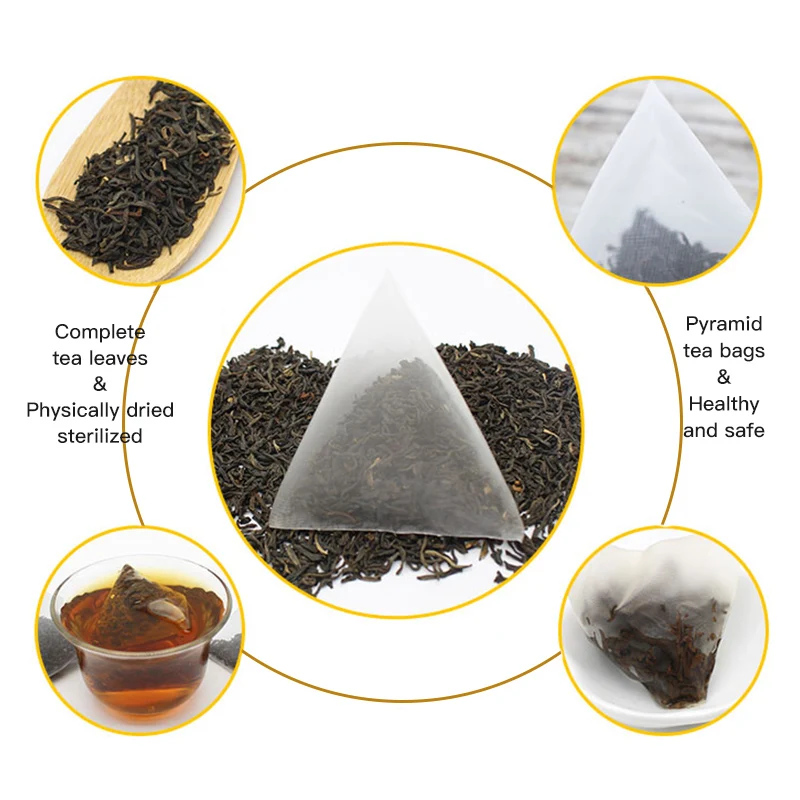 Complete tea leaves & Physically dried sterilized

Pyramid tea bags & Healthy and safe