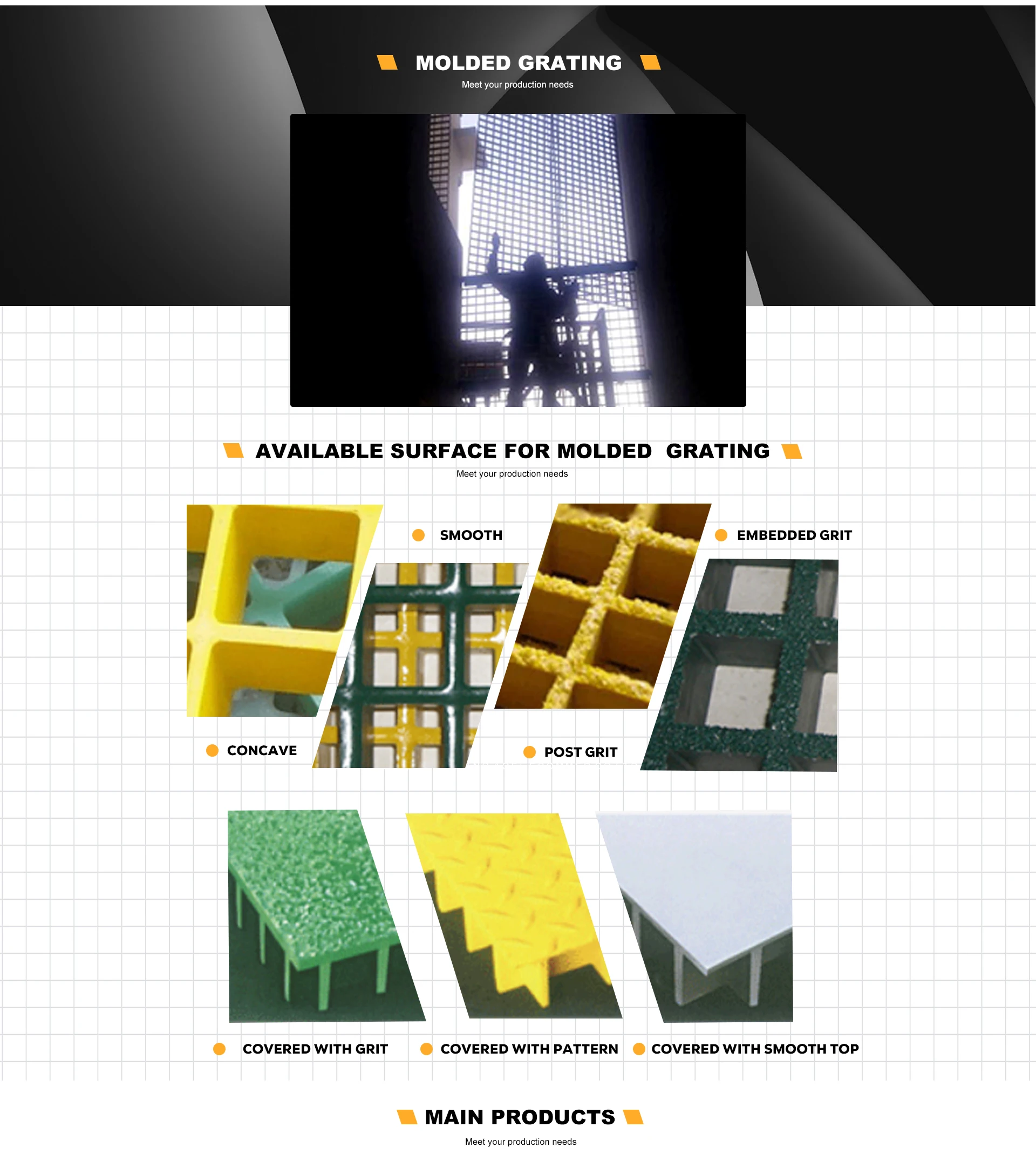 MOLDED GRATING

Meet your production needs

AVAILABLE SURFACE FOR MOLDED GRATING

Meet your production needs

SMOOTH

EMBEDDED GRIT

CONCAVE

POST GRIT

COVERED WITH GRIT

COVERED WITH PATTERN

COVERED WITH SMOOTH TOP

MAIN PRODUCTS

Meet your production needs