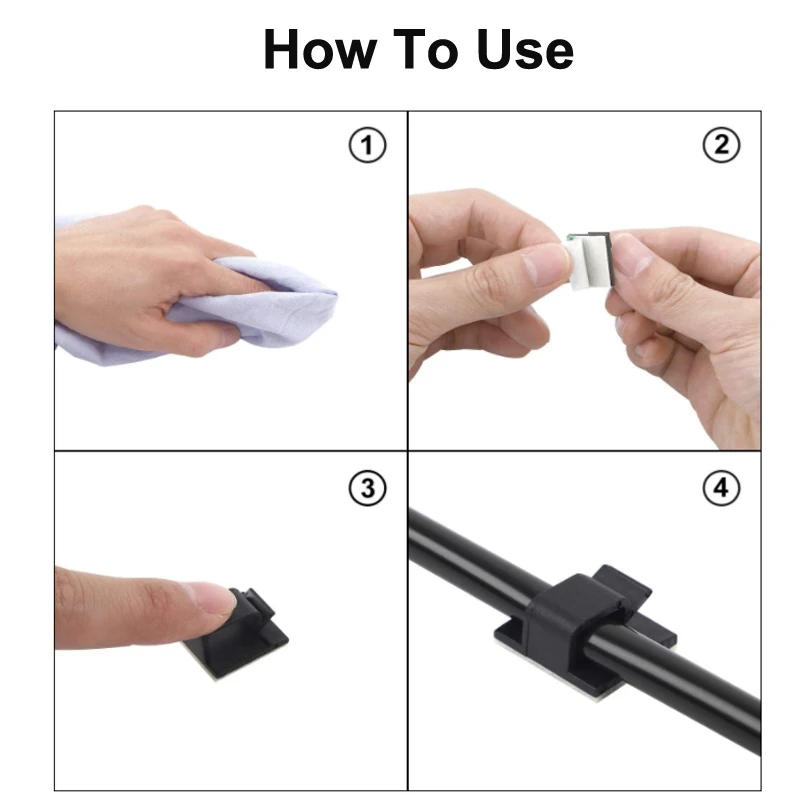 How To Use

①

②

③

④