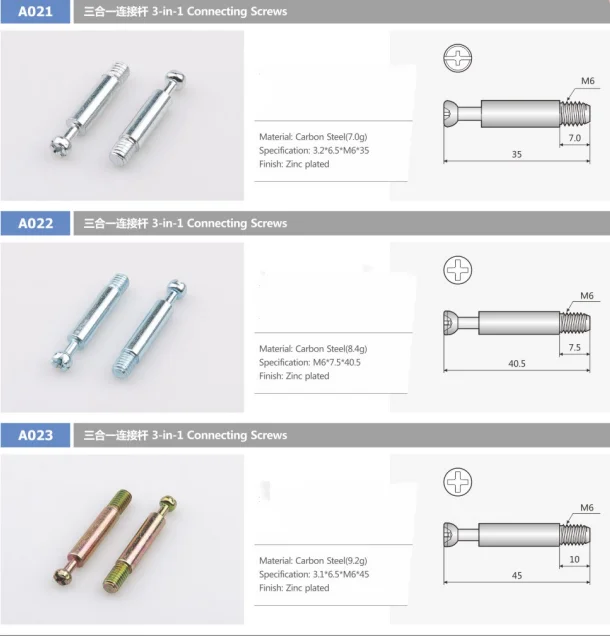 A021 三合一连接杆 3-in-1 Connecting Screws

Material: Carbon Steel(7.0g)
Specification: 3.2*6.5*M6*35
Finish: Zinc plated

M6
7.0
35

A022 三合一连接杆 3-in-1 Connecting Screws

Material: Carbon Steel(8.4g)
Specification: M6*7.5*40.5
Finish: Zinc plated

M6
7.5
40.5

A023 三合一连接杆 3-in-1 Connecting Screws

Material: Carbon Steel(9.2g)
Specification: 3.1*6.5*M6*45
Finish: Zinc plated

M6
10
45