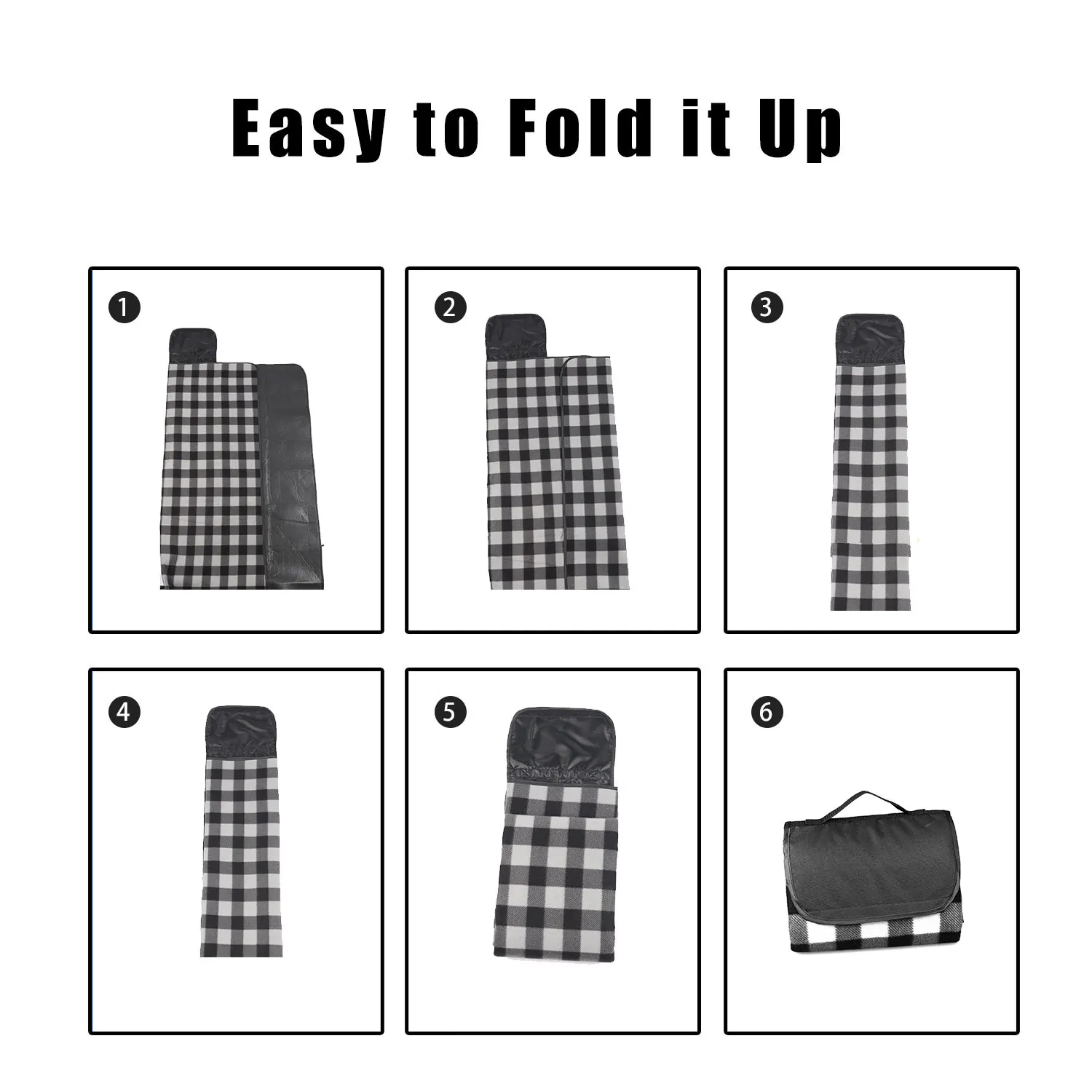 Easy to Fold it Up

1

2

3

4

5

6