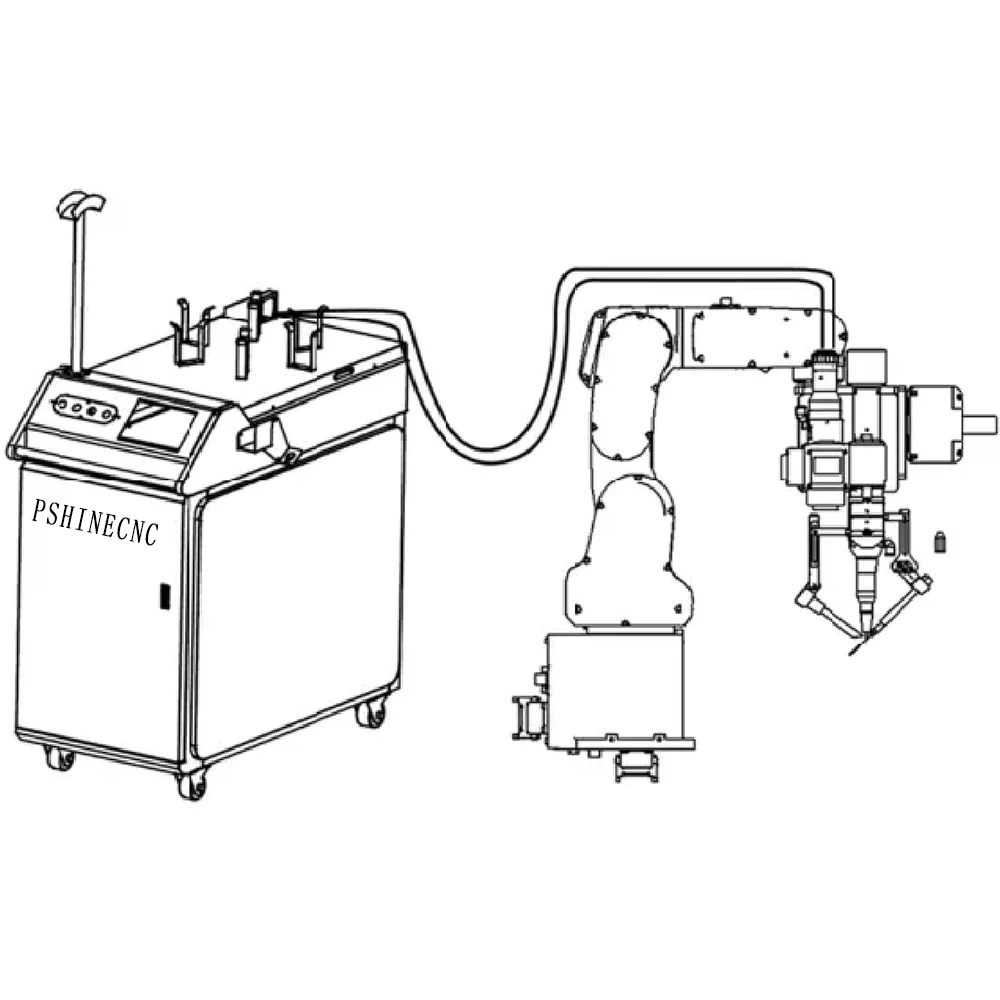 PSHINECNC