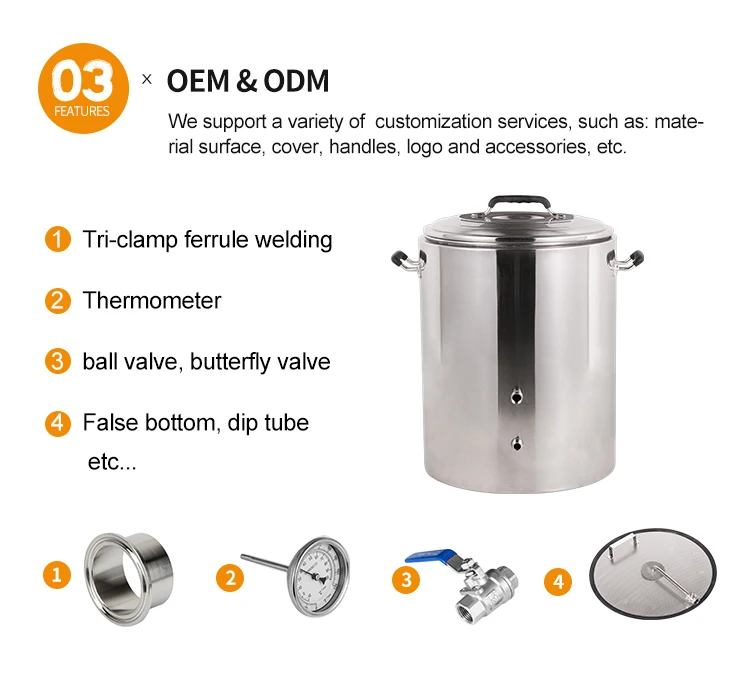 03
FEATURES

× OEM & ODM

We support a variety of customization services, such as: material surface, cover, handles, logo and accessories, etc.

1 Tri-clamp ferrule welding

2 Thermometer

3 ball valve, butterfly valve

4 False bottom, dip tube etc...

1

2

3

4