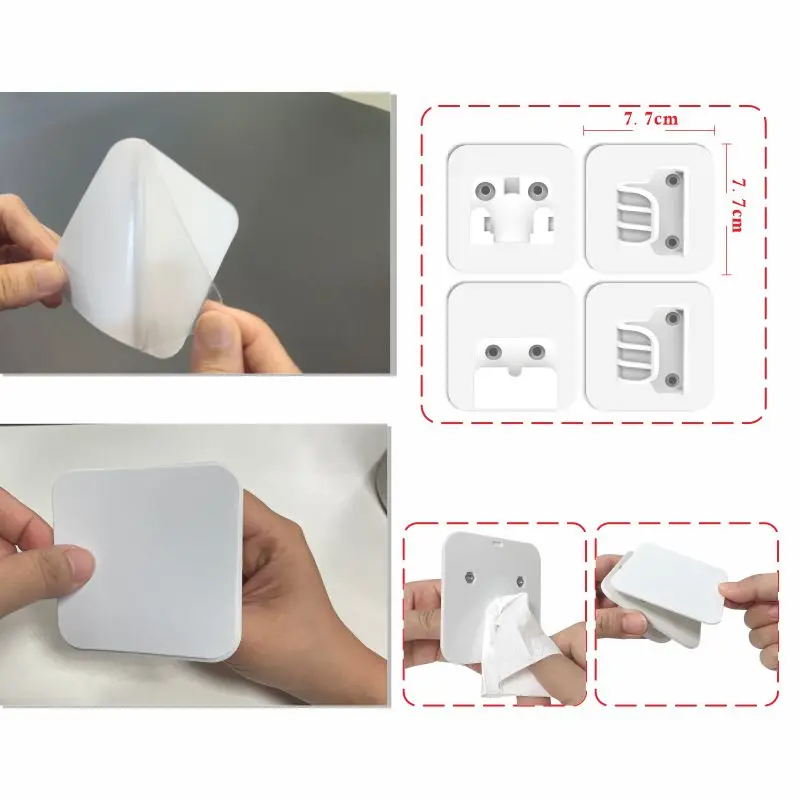 7. 7cm

7. 7cm