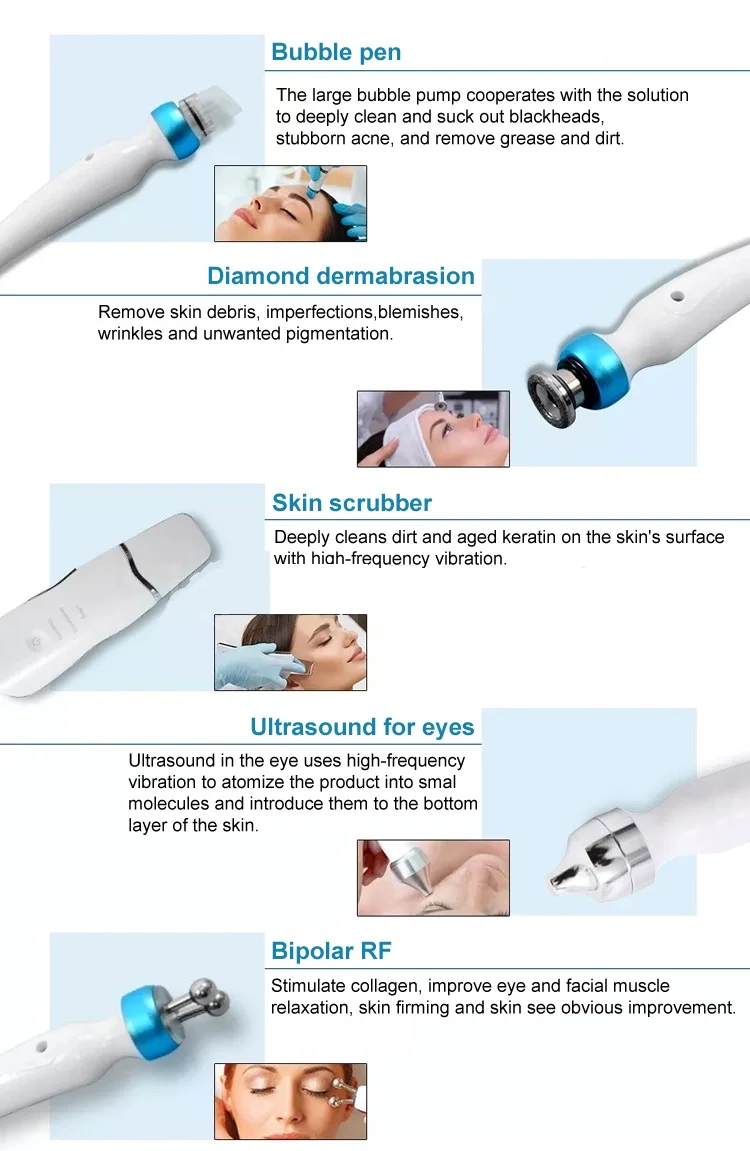 Bubble pen

The large bubble pump cooperates with the solution to deeply clean and suck out blackheads, stubborn acne, and remove grease and dirt.

Diamond dermabrasion

Remove skin debris, imperfections,blemishes, wrinkles and unwanted pigmentation.

Skin scrubber

Deeply cleans dirt and aged keratin on the skin's surface with high-frequency vibration.

Ultrasound for eyes

Ultrasound in the eye uses high-frequency vibration to atomize the product into smal molecules and introduce them to the bottom layer of the skin.

Bipolar RF

Stimulate collagen, improve eye and facial muscle relaxation, skin firming and skin see obvious improvement.