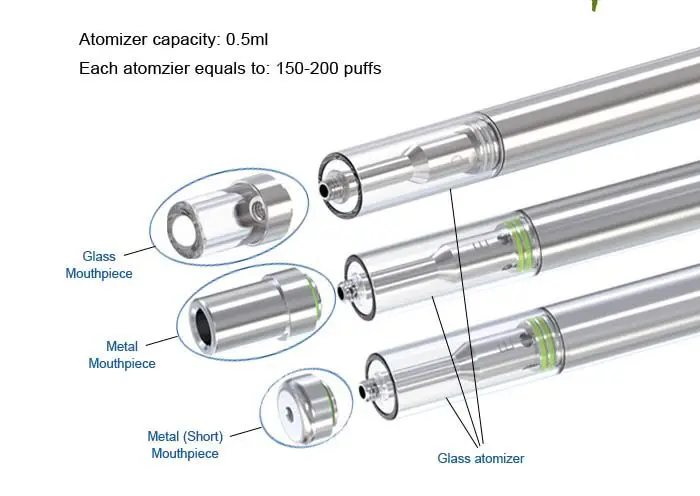 Atomizer capacity: 0.5ml

Each atomzier equals to: 150-200 puffs

Glass Mouthpiece

Metal Mouthpiece

Metal (Short) Mouthpiece

Glass atomizer