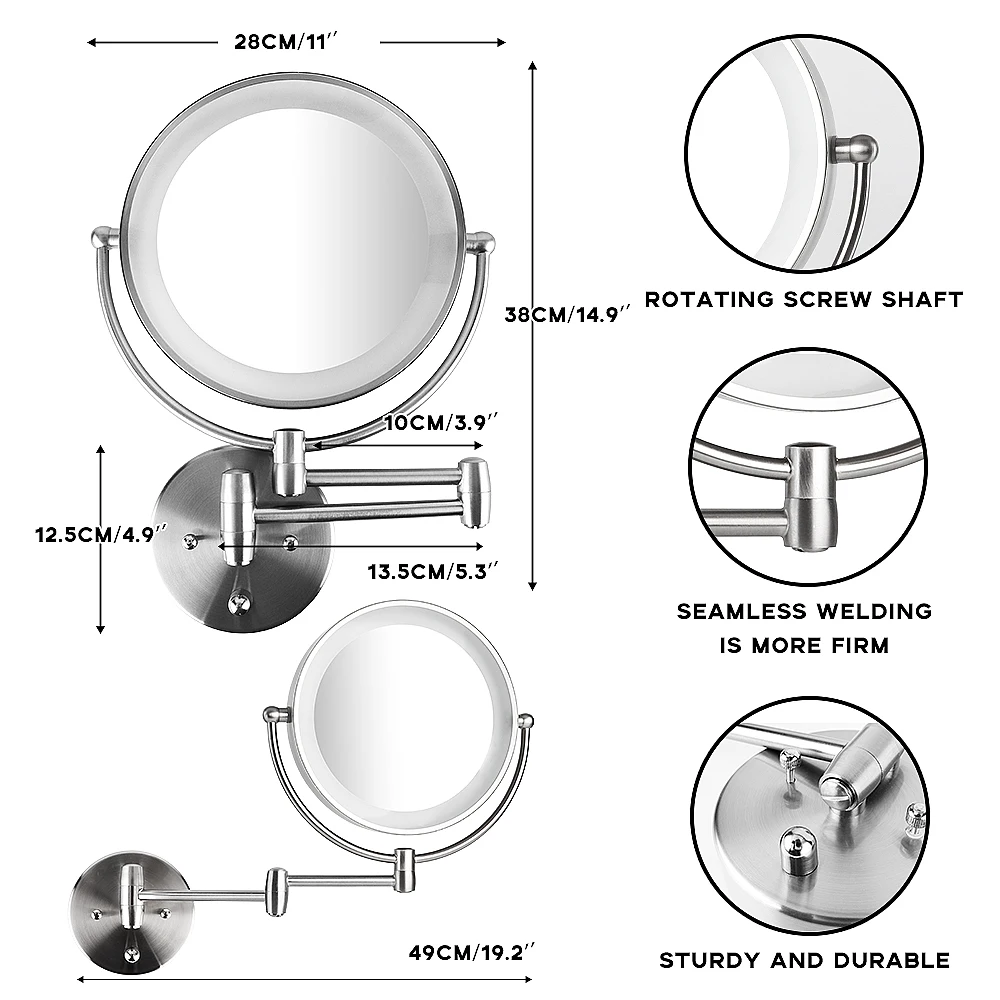 28CM/11''

38CM/14.9''

10CM/3.9''

12.5CM/4.9''

13.5CM/5.3''

49CM/19.2''

ROTATING SCREW SHAFT

SEAMLESS WELDING IS MORE FIRM

STURDY AND DURABLE