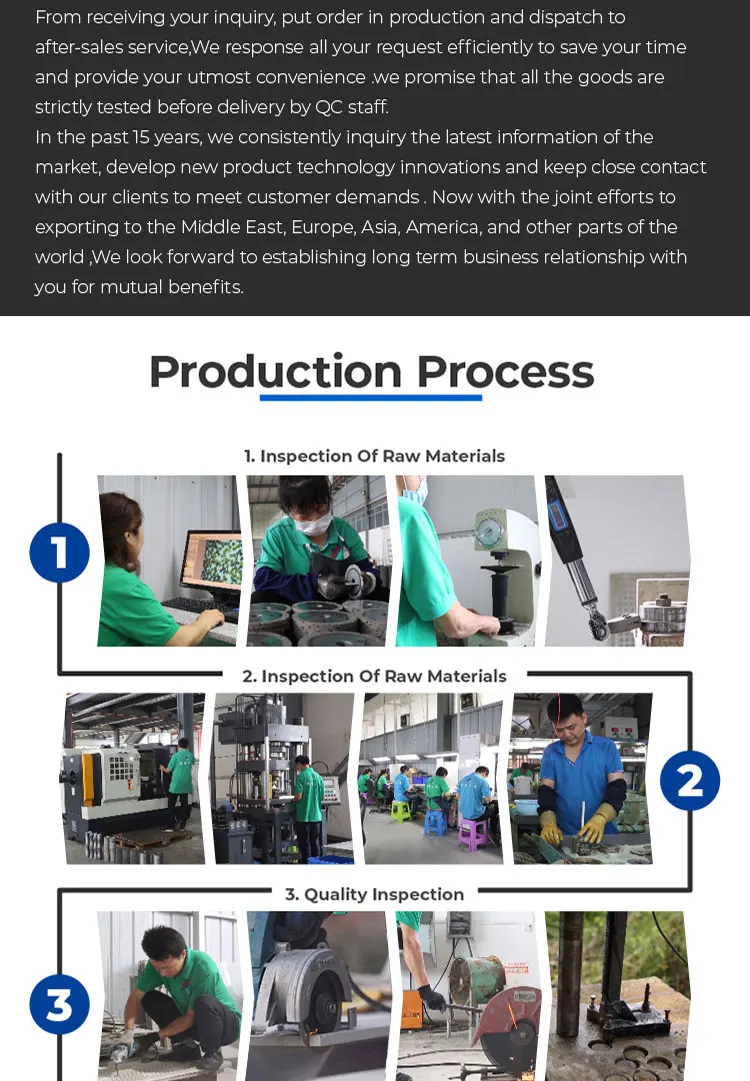 From receiving your inquiry, put order in production and dispatch to after-sales service,We response all your request efficiently to save your time and provide your utmost convenience .we promise that all the goods are strictly tested before delivery by QC staff.
In the past 15 years, we consistently inquiry the latest information of the market, develop new product technology innovations and keep close contact with our clients to meet customer demands . Now with the joint efforts to exporting to the Middle East, Europe, Asia, America, and other parts of the world ,We look forward to establishing long term business relationship with you for mutual benefits.

Production Process

1. Inspection Of Raw Materials

1

2. Inspection Of Raw Materials

2

3. Quality Inspection

3