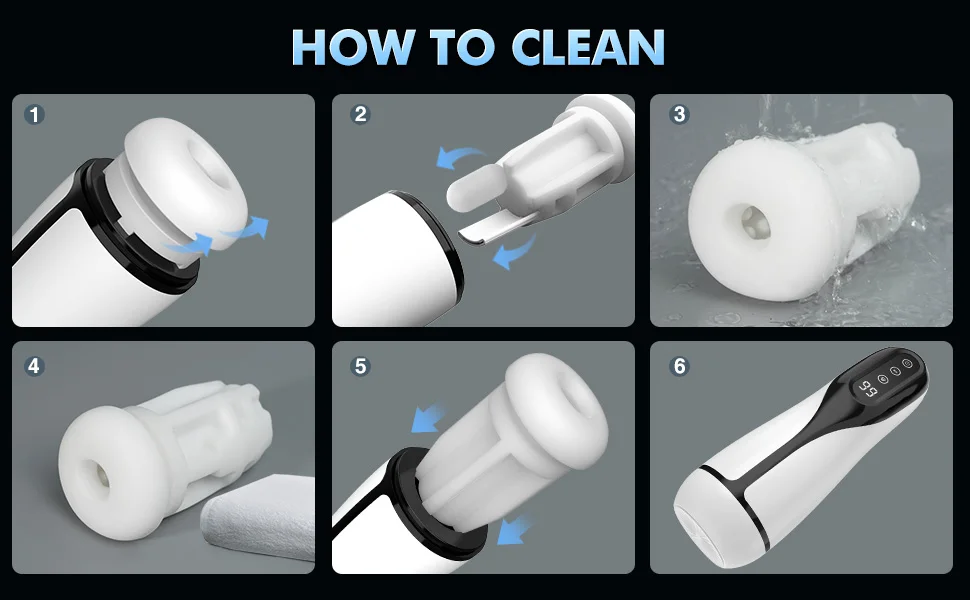 HOW TO CLEAN

1

2

3

4

5

6

55