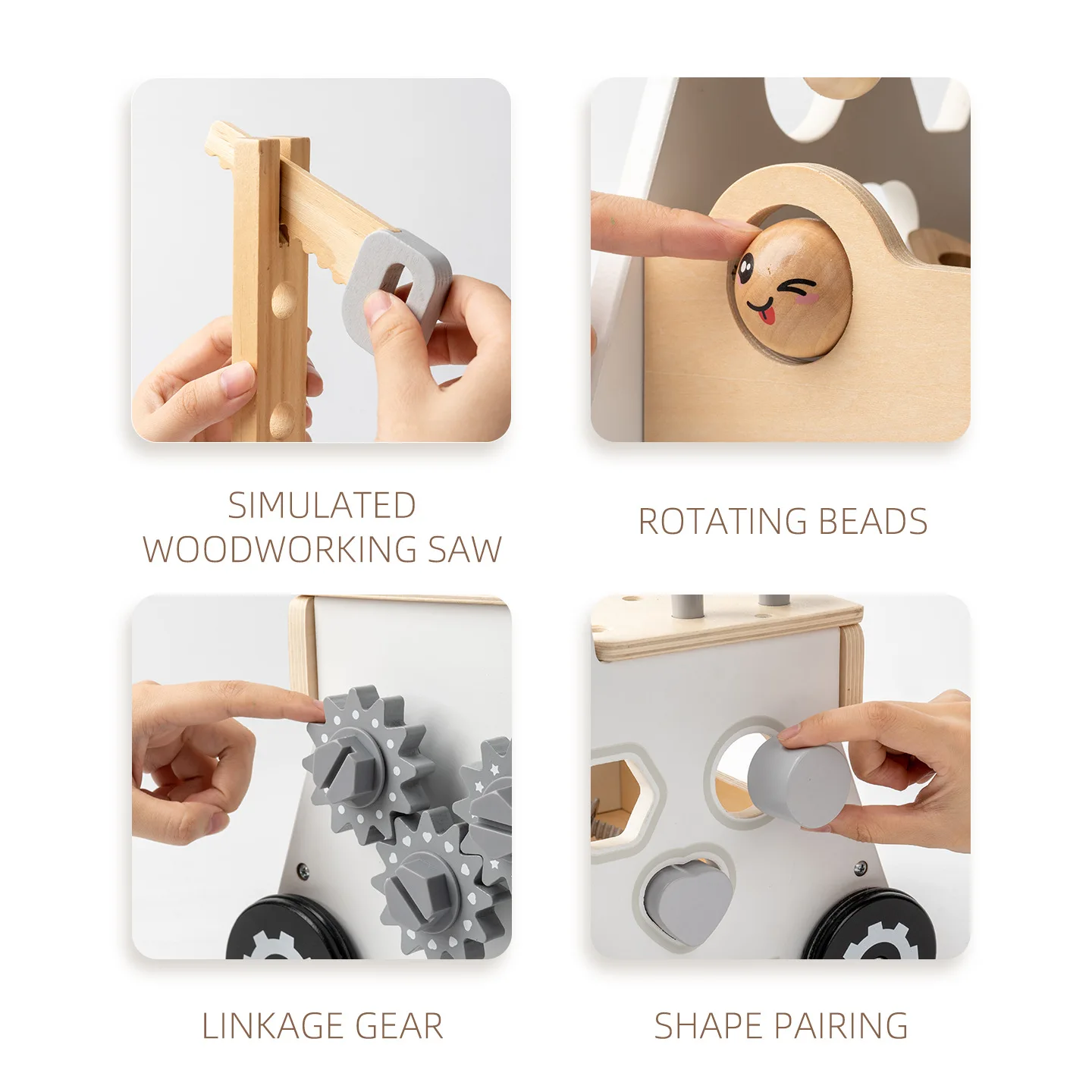 SIMULATED WOODWORKING SAW

ROTATING BEADS

LINKAGE GEAR

SHAPE PAIRING