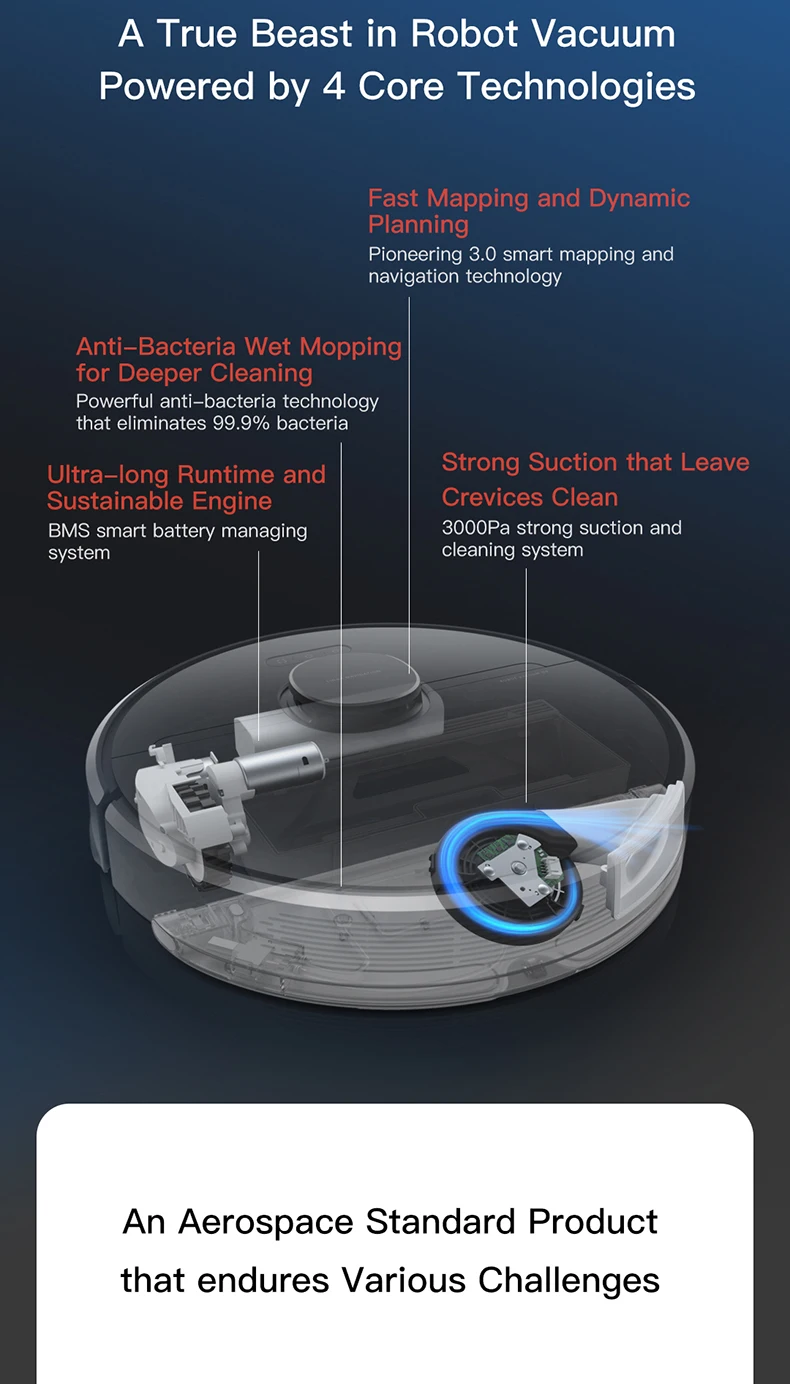 A True Beast in Robot Vacuum
Powered by 4 Core Technologies

Fast Mapping and Dynamic Planning
Pioneering 3.0 smart mapping and navigation technology

Anti–Bacteria Wet Mopping for Deeper Cleaning
Powerful anti–bacteria technology that eliminates 99.9% bacteria

Ultra–long Runtime and Sustainable Engine
BMS smart battery managing system

Strong Suction that Leave Crevices Clean
3000Pa strong suction and cleaning system

An Aerospace Standard Product that endures Various Challenges