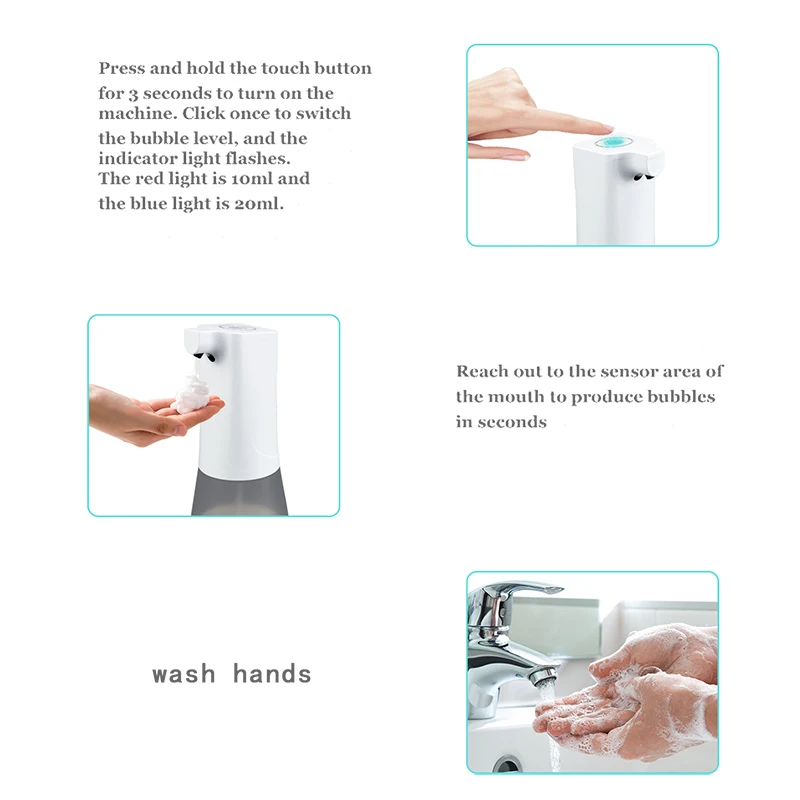 Press and hold the touch button for 3 seconds to turn on the machine. Click once to switch the bubble level, and the indicator light flashes.
The red light is 10ml and the blue light is 20ml.

Reach out to the sensor area of the mouth to produce bubbles in seconds

wash hands