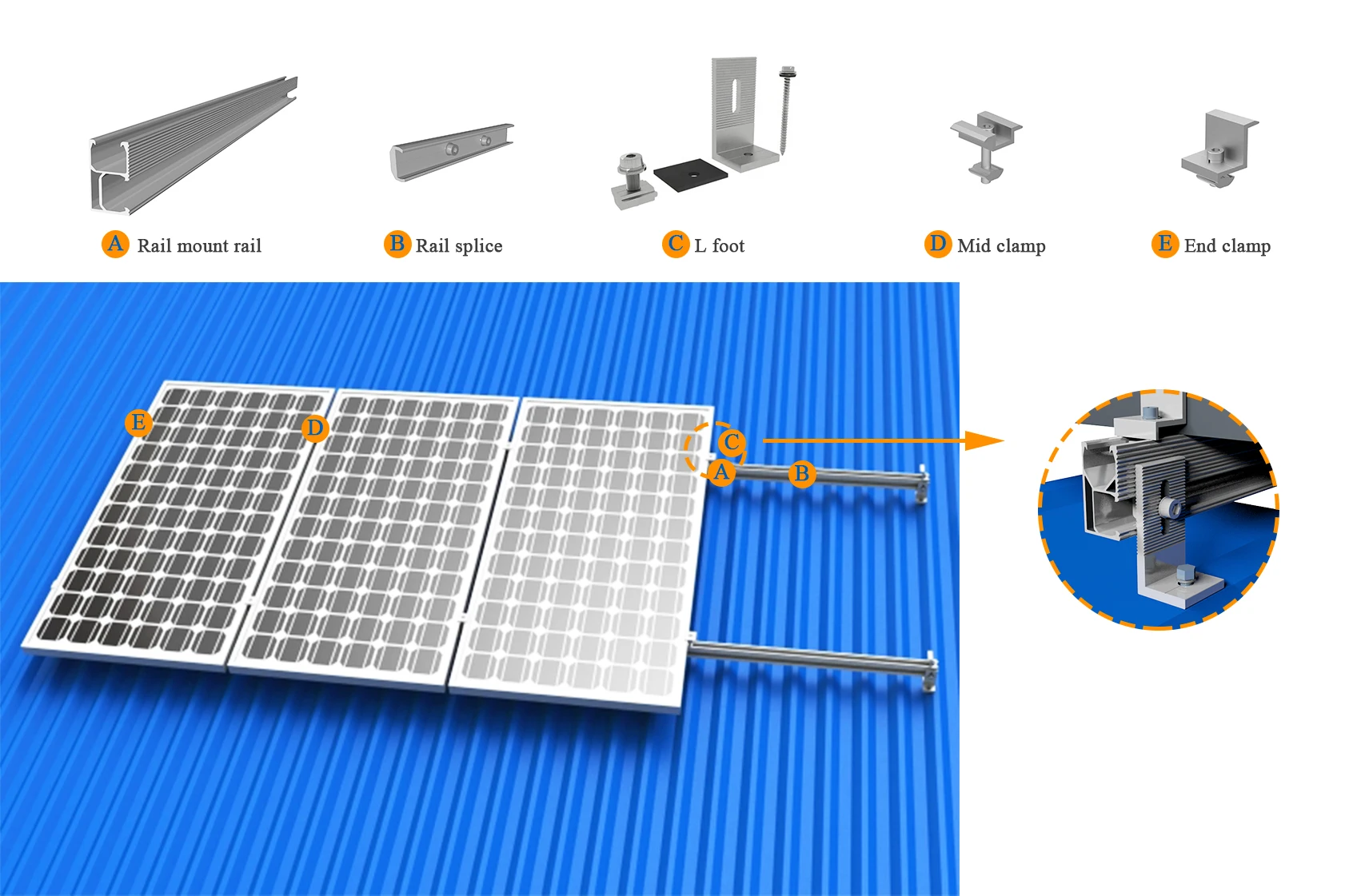 A Rail mount rail

B Rail splice

C L foot

D Mid clamp

E End clamp

E

D

C

A

B