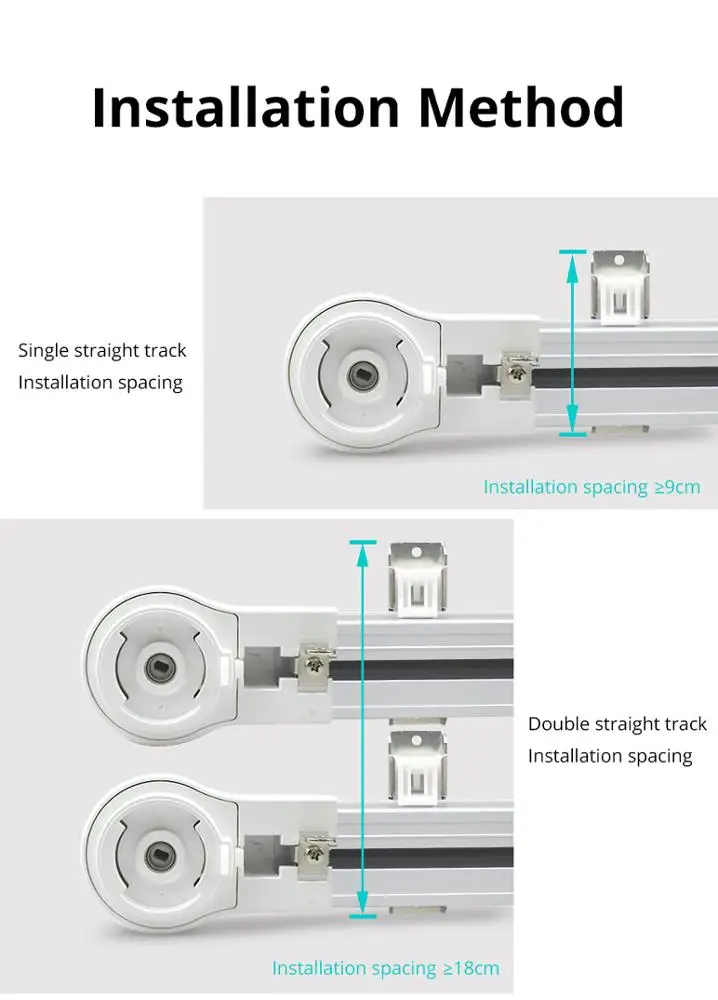 Installation Method

Single straight track
Installation spacing

Installation spacing ≥9cm

Double straight track
Installation spacing

Installation spacing ≥18cm