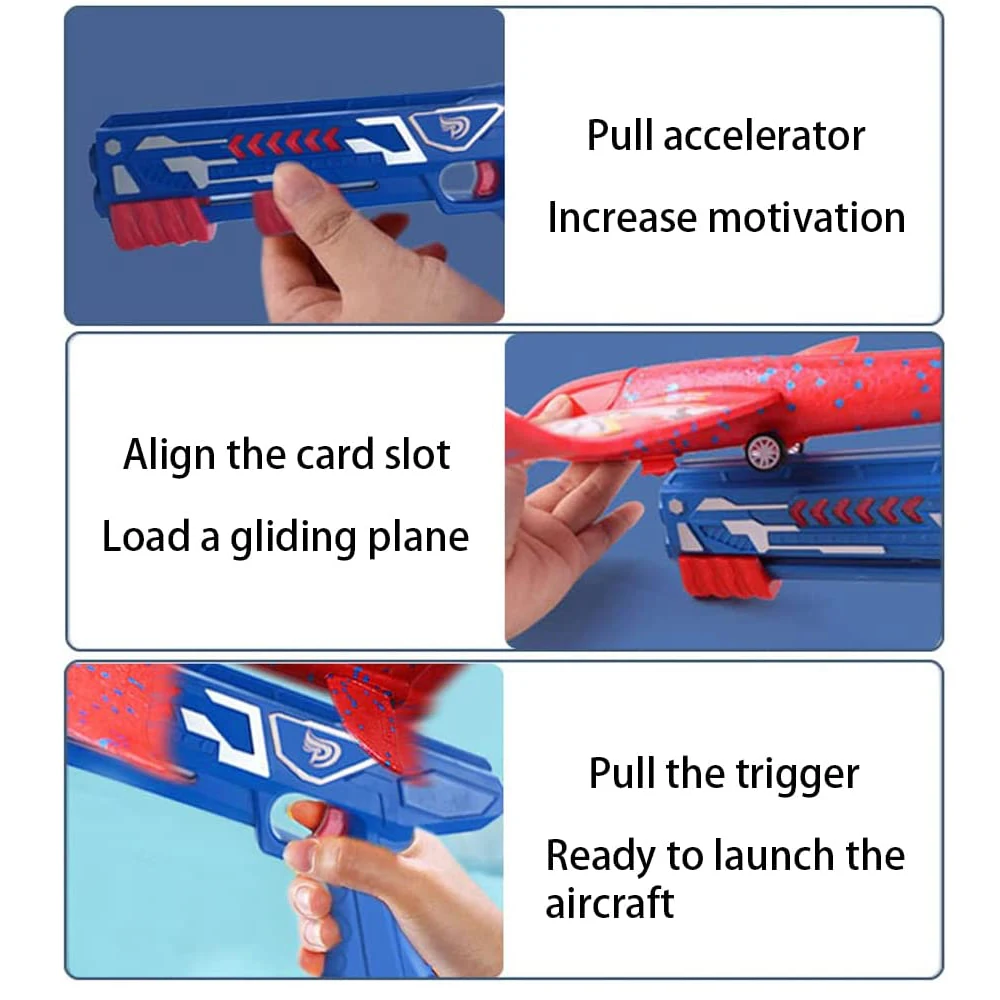 Pull accelerator

Increase motivation

Align the card slot

Load a gliding plane

Pull the trigger

Ready to launch the aircraft