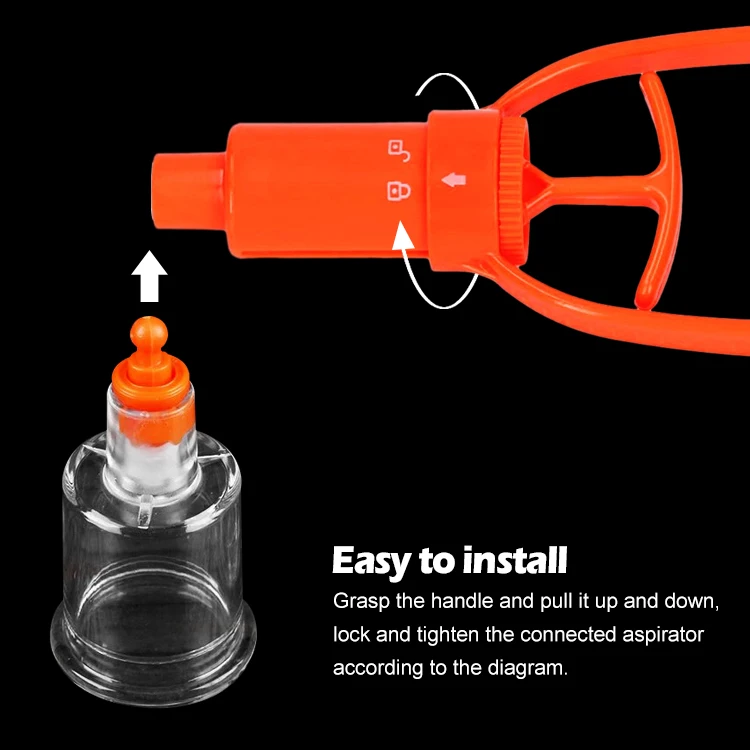 Easy to install

Grasp the handle and pull it up and down, lock and tighten the connected aspirator according to the diagram.