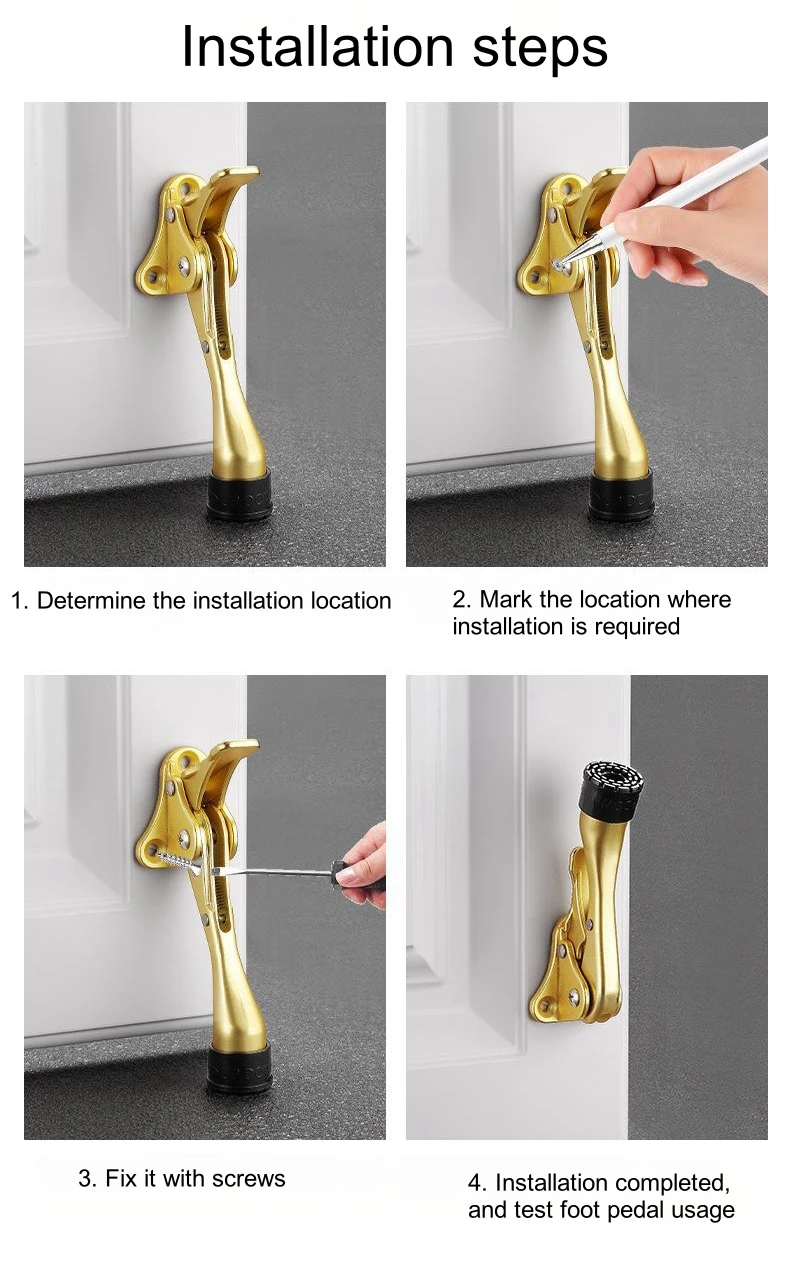 Installation steps

1. Determine the installation location

2. Mark the location where installation is required

3. Fix it with screws

4. Installation completed, and test foot pedal usage