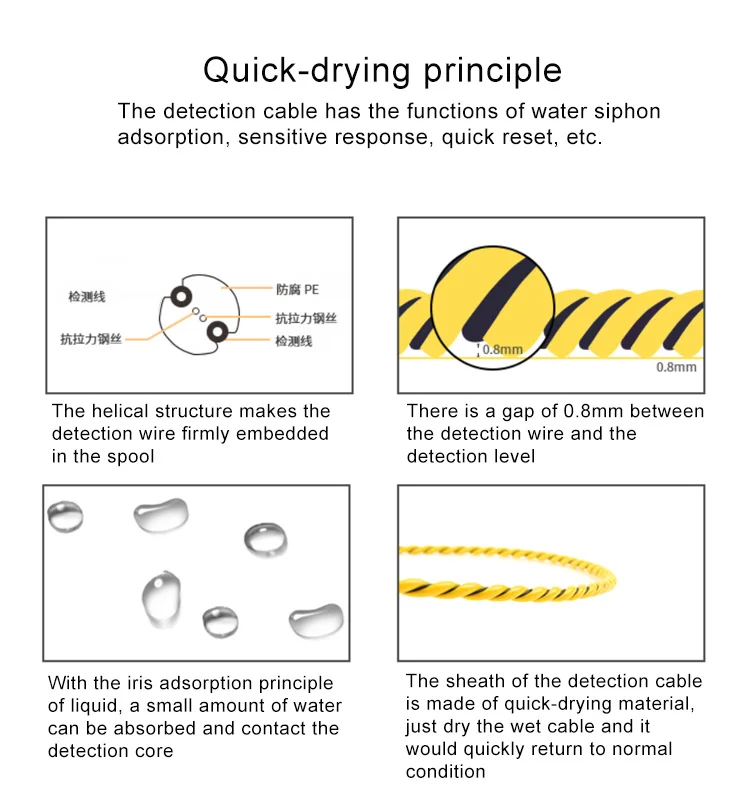 Quick-drying principle

The detection cable has the functions of water siphon adsorption, sensitive response, quick reset, etc.

检测线
抗拉力钢丝
防腐 PE
抗拉力钢丝
检测线

The helical structure makes the detection wire firmly embedded in the spool

0.8mm
0.8mm

There is a gap of 0.8mm between the detection wire and the detection level

With the iris adsorption principle of liquid, a small amount of water can be absorbed and contact the detection core

The sheath of the detection cable is made of quick-drying material, just dry the wet cable and it would quickly return to normal condition