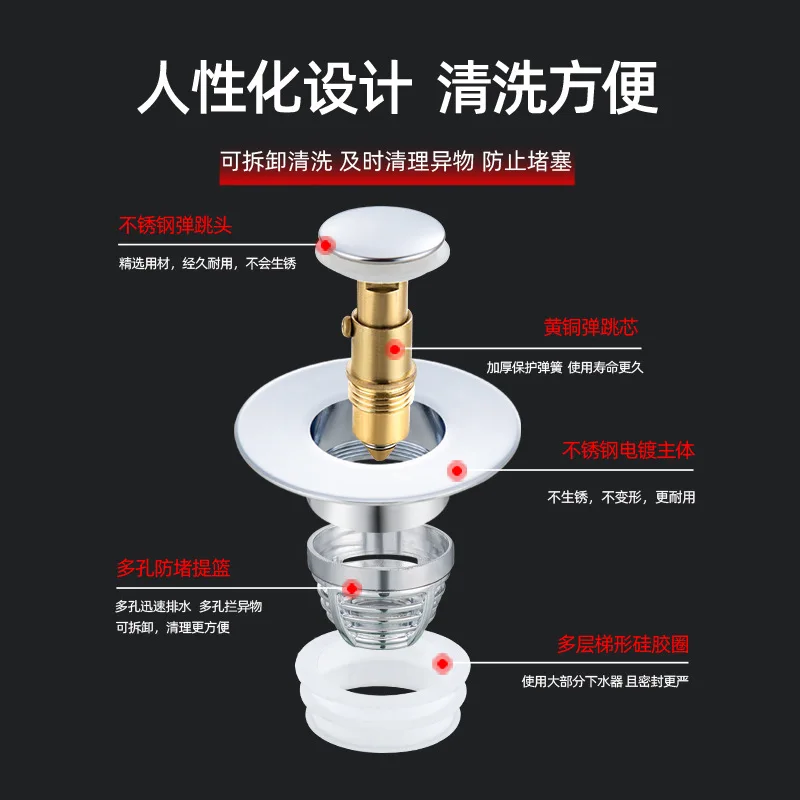 人性化设计 清洗方便

可拆卸清洗 及时清理异物 防止堵塞

不锈钢弹跳头

精选用材，经久耐用，不会生锈

黄铜弹跳芯

加厚保护弹簧 使用寿命更久

不锈钢电镀主体

不生锈，不变形，更耐用

多孔防堵提篮

多孔迅速排水 多孔拦异物
可拆卸，清理更方便

多层梯形硅胶圈

使用大部分下水器 且密封更严