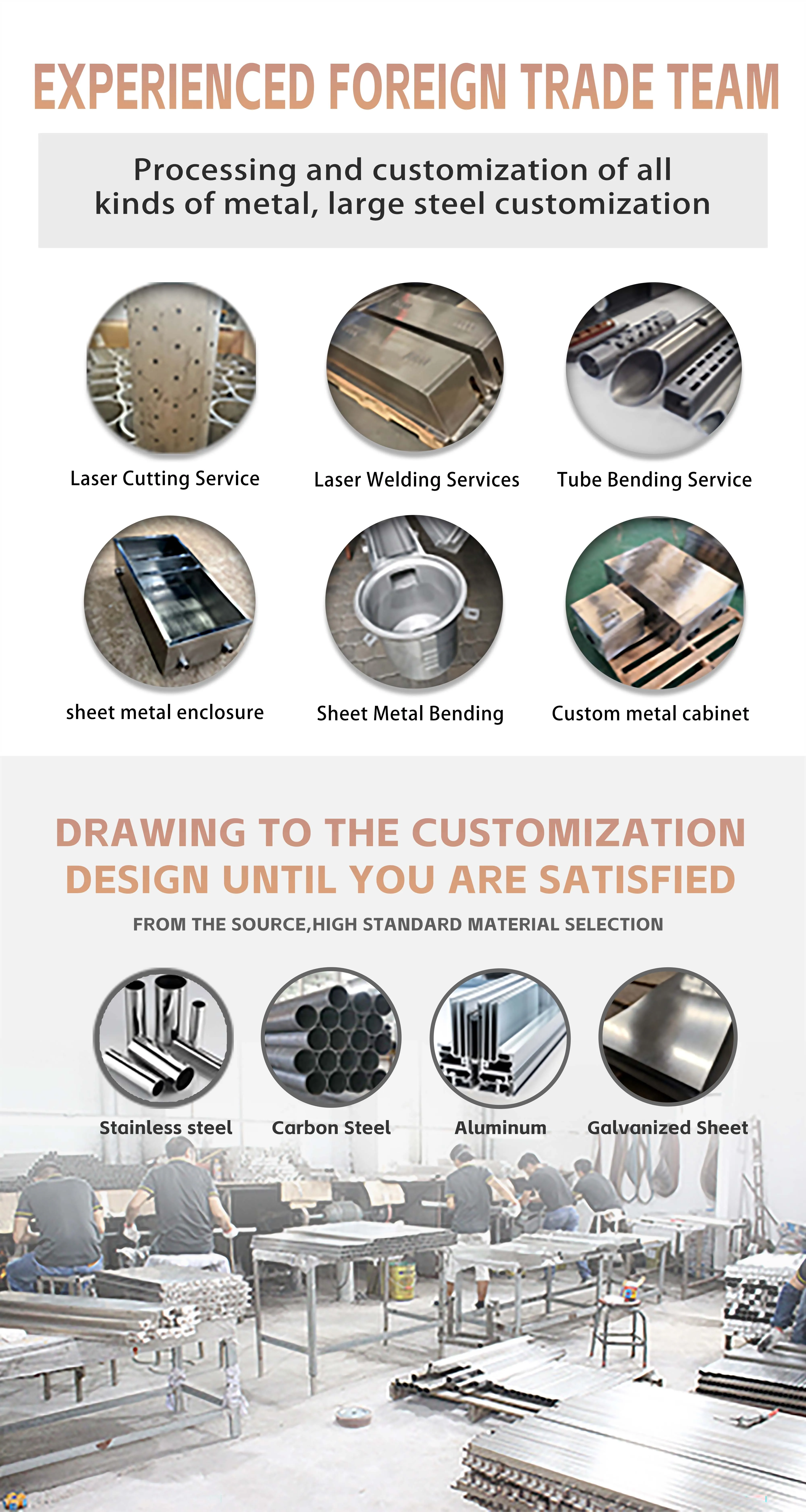 EXPERIENCED FOREIGN TRADE TEAM

Processing and customization of all kinds of metal, large steel customization

Laser Cutting Service

Laser Welding Services

Tube Bending Service

sheet metal enclosure

Sheet Metal Bending

Custom metal cabinet

DRAWING TO THE CUSTOMIZATION DESIGN UNTIL YOU ARE SATISFIED

FROM THE SOURCE,HIGH STANDARD MATERIAL SELECTION

Stainless steel

Carbon Steel

Aluminum

Galvanized Sheet