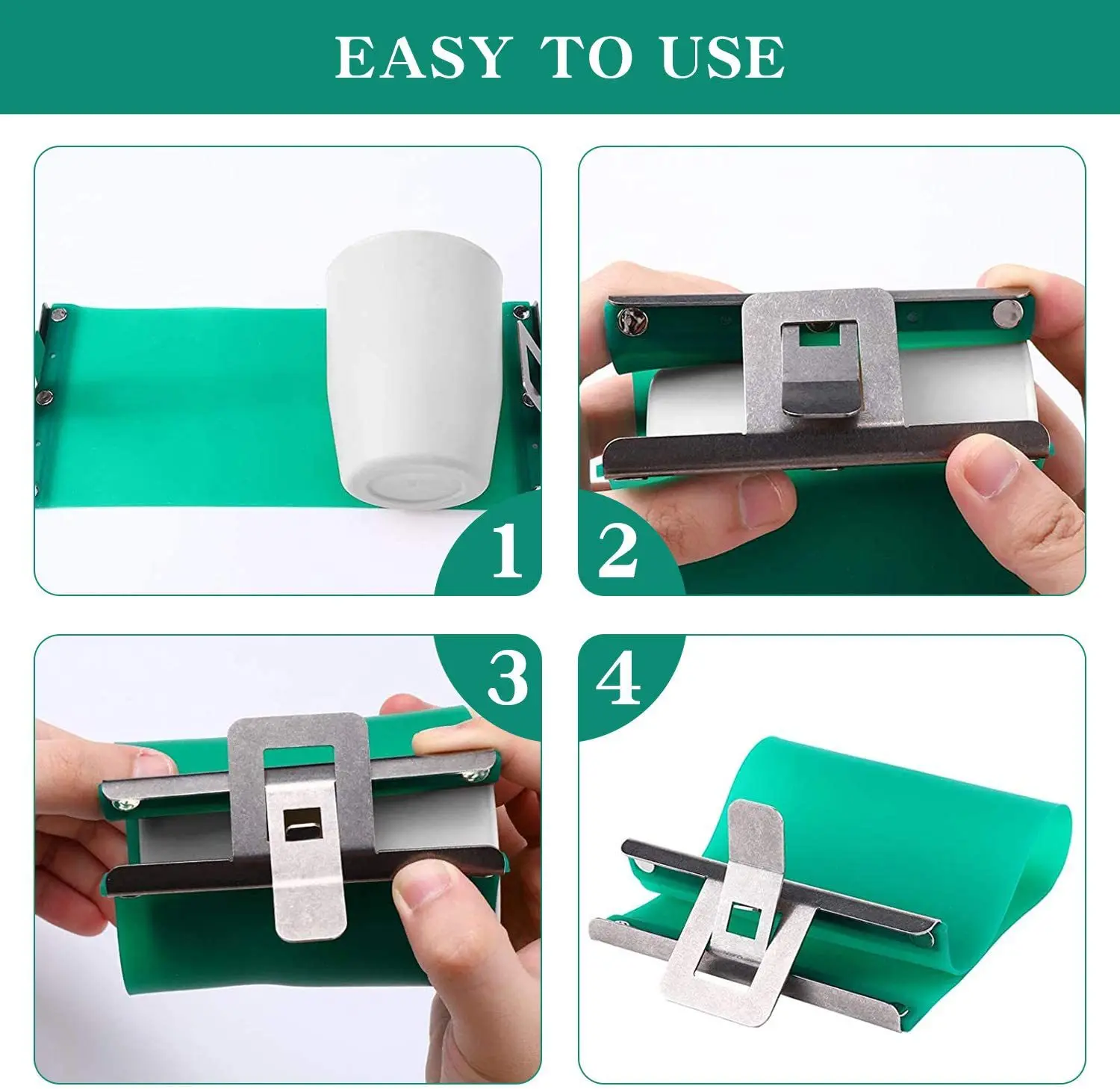 EASY TO USE

1

2

3

4