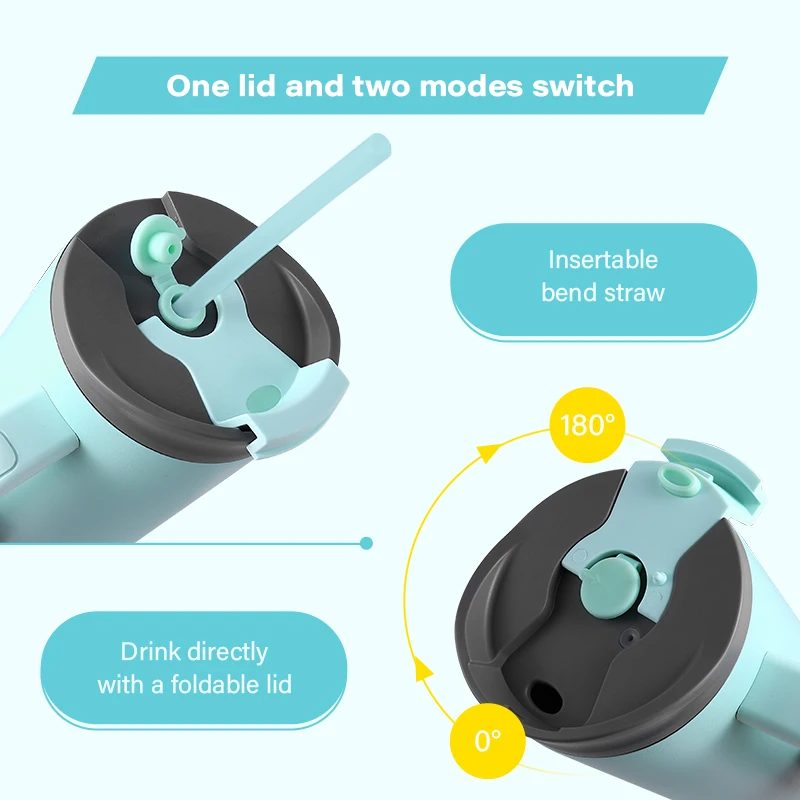 One lid and two modes switch

Insertable bend straw

180°

Drink directly with a foldable lid

0°