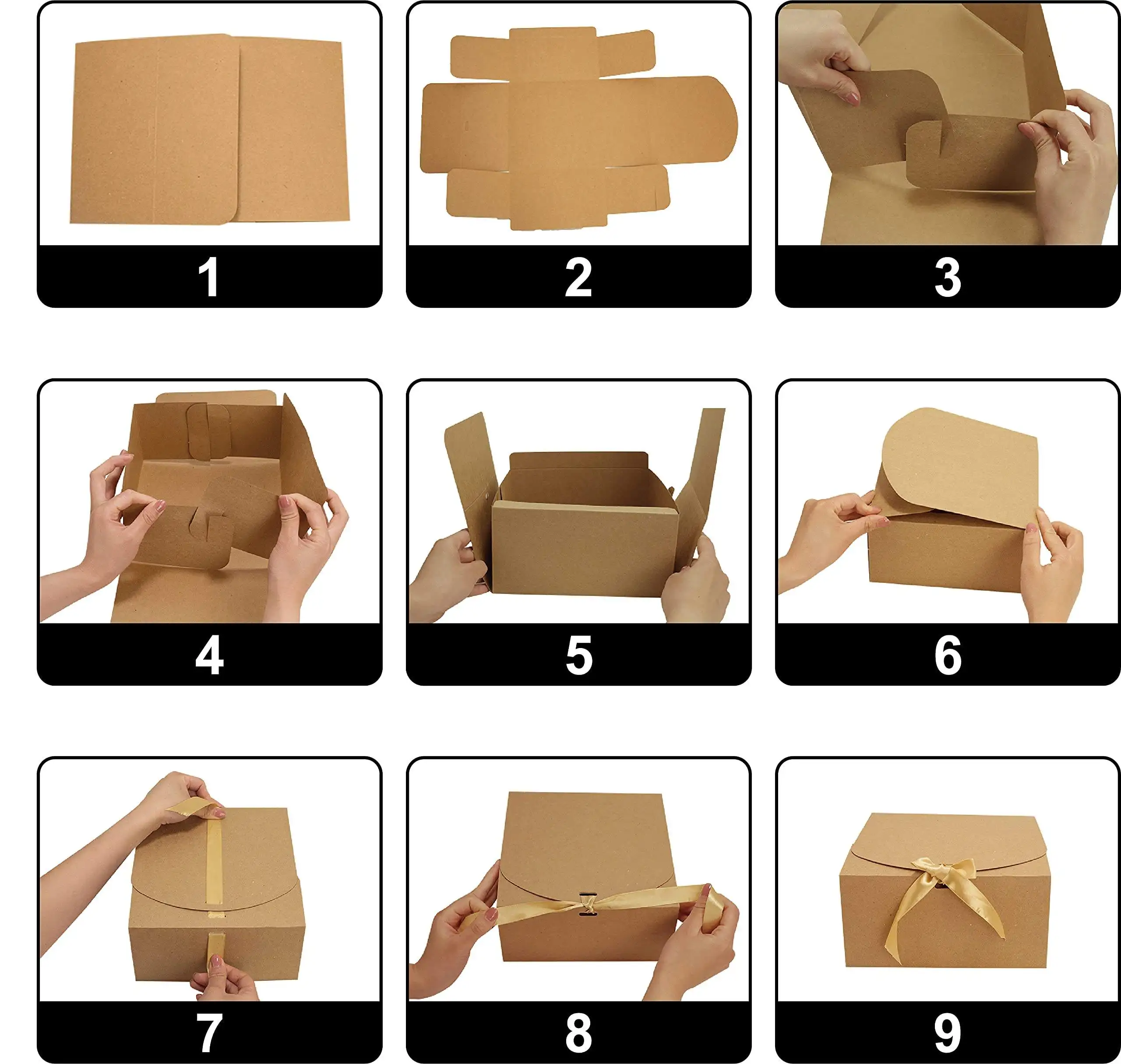 1

2

3

4

5

6

7

8

9