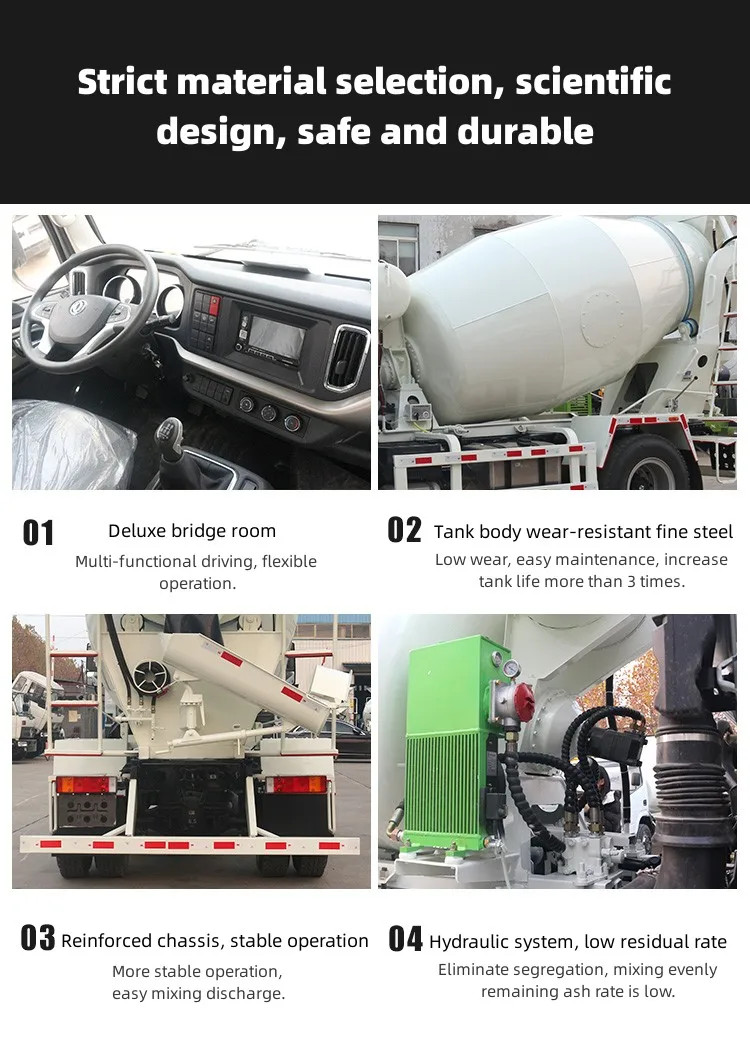 Strict material selection, scientific design, safe and durable

01 Deluxe bridge room

Multi-functional driving, flexible operation.

02 Tank body wear-resistant fine steel

Low wear, easy maintenance, increase tank life more than 3 times.

03 Reinforced chassis, stable operation

More stable operation, easy mixing discharge.

04 Hydraulic system, low residual rate

Eliminate segregation, mixing evenly remaining ash rate is low.